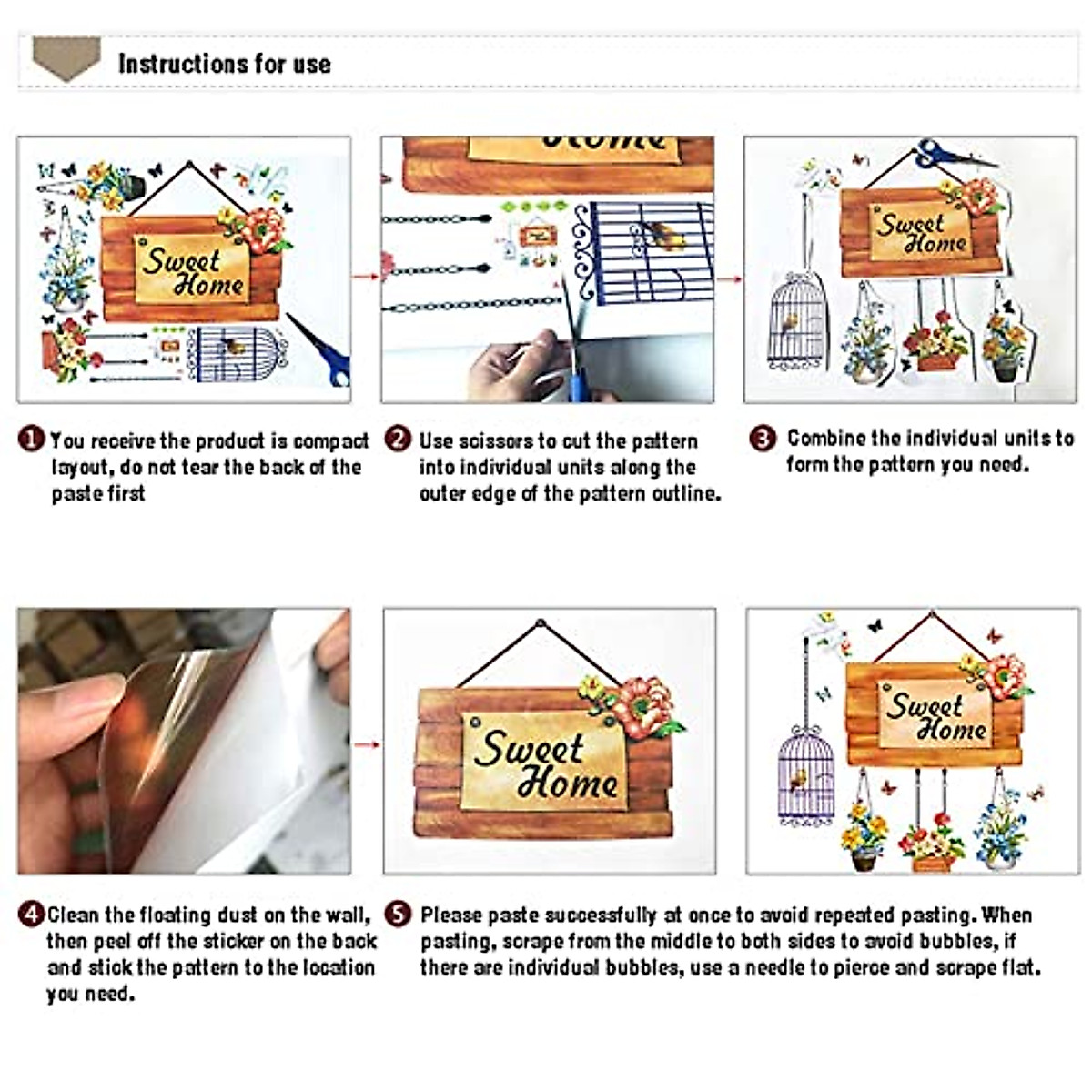 Instructions for use

Sweet Home

Home

Sweet Home

❶ You receive the product is compact layout, do not tear the back of the paste first

❷ Use scissors to cut the pattern into individual units along the outer edge of the pattern outline.

❸ Combine the individual units to form the pattern you need.

Sweet Home

Sweet Home

❹ Clean the floating dust on the wall, then peel off the sticker on the back and stick the pattern to the location you need.

❺ Please paste successfully at once to avoid repeated pasting. When pasting, scrape from the middle to both sides to avoid bubbles, if there are individual bubbles, use a needle to pierce and scrape flat.