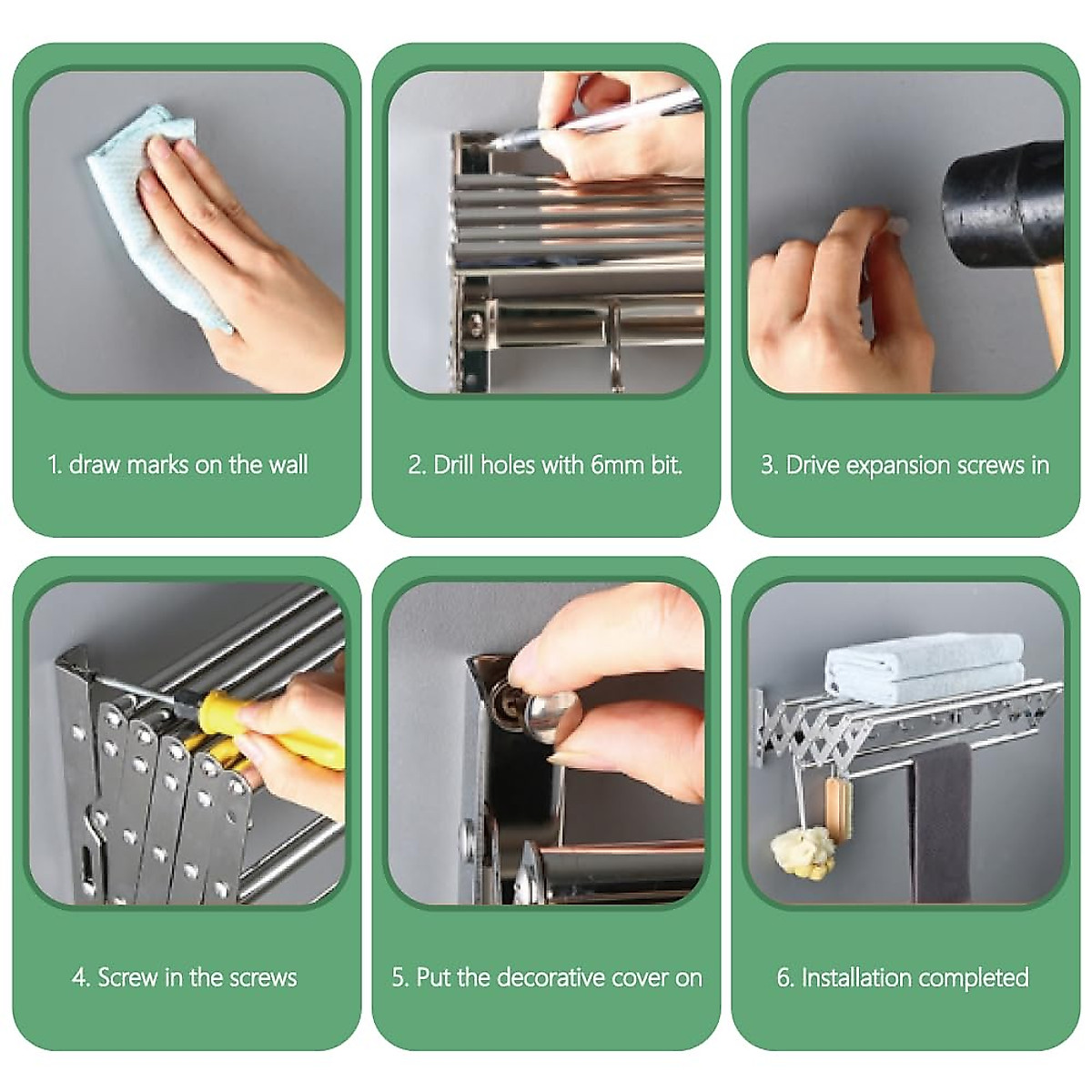 1. draw marks on the wall

2. Drill holes with 6mm bit.

3. Drive expansion screws in

4. Screw in the screws

5. Put the decorative cover on

6. Installation completed