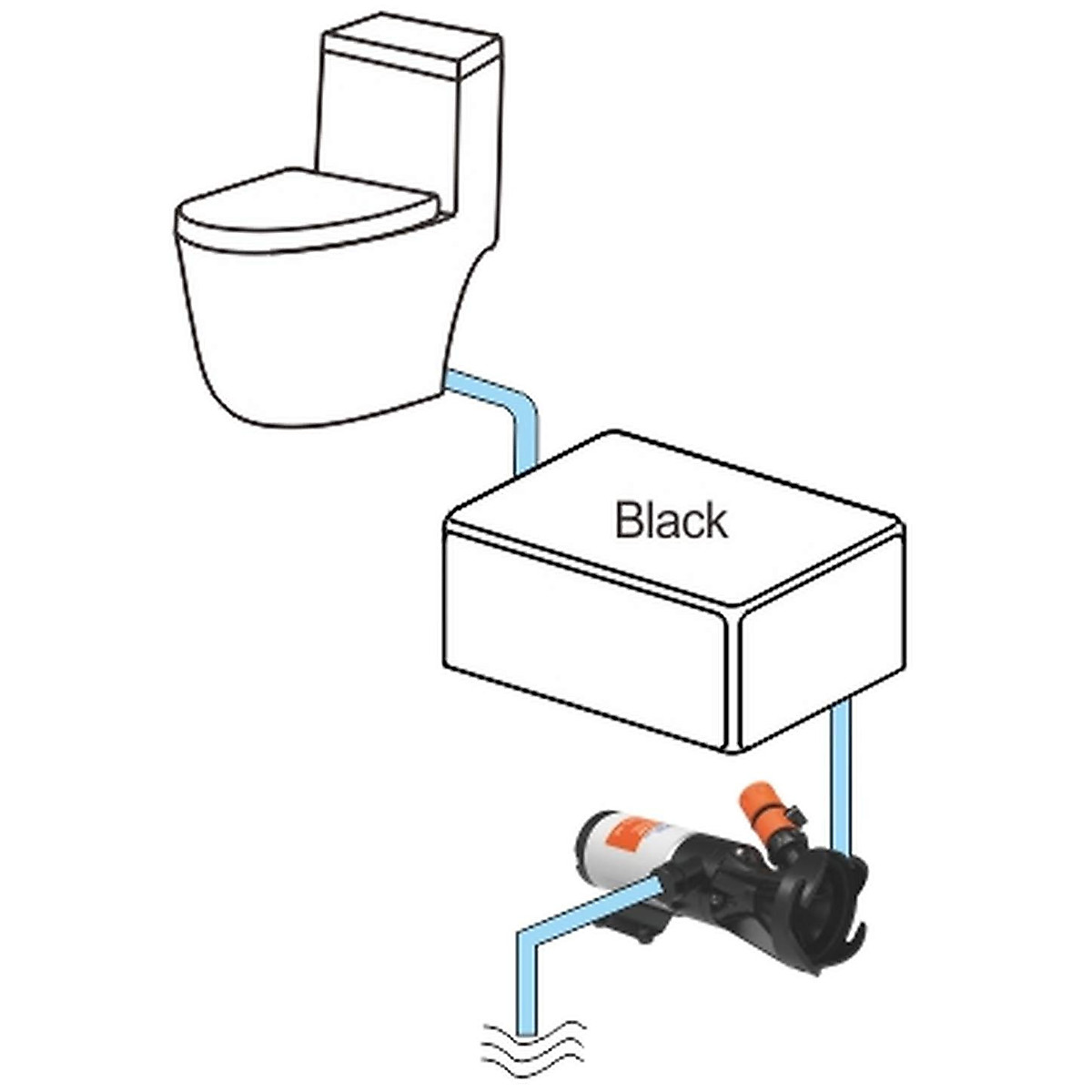 Black