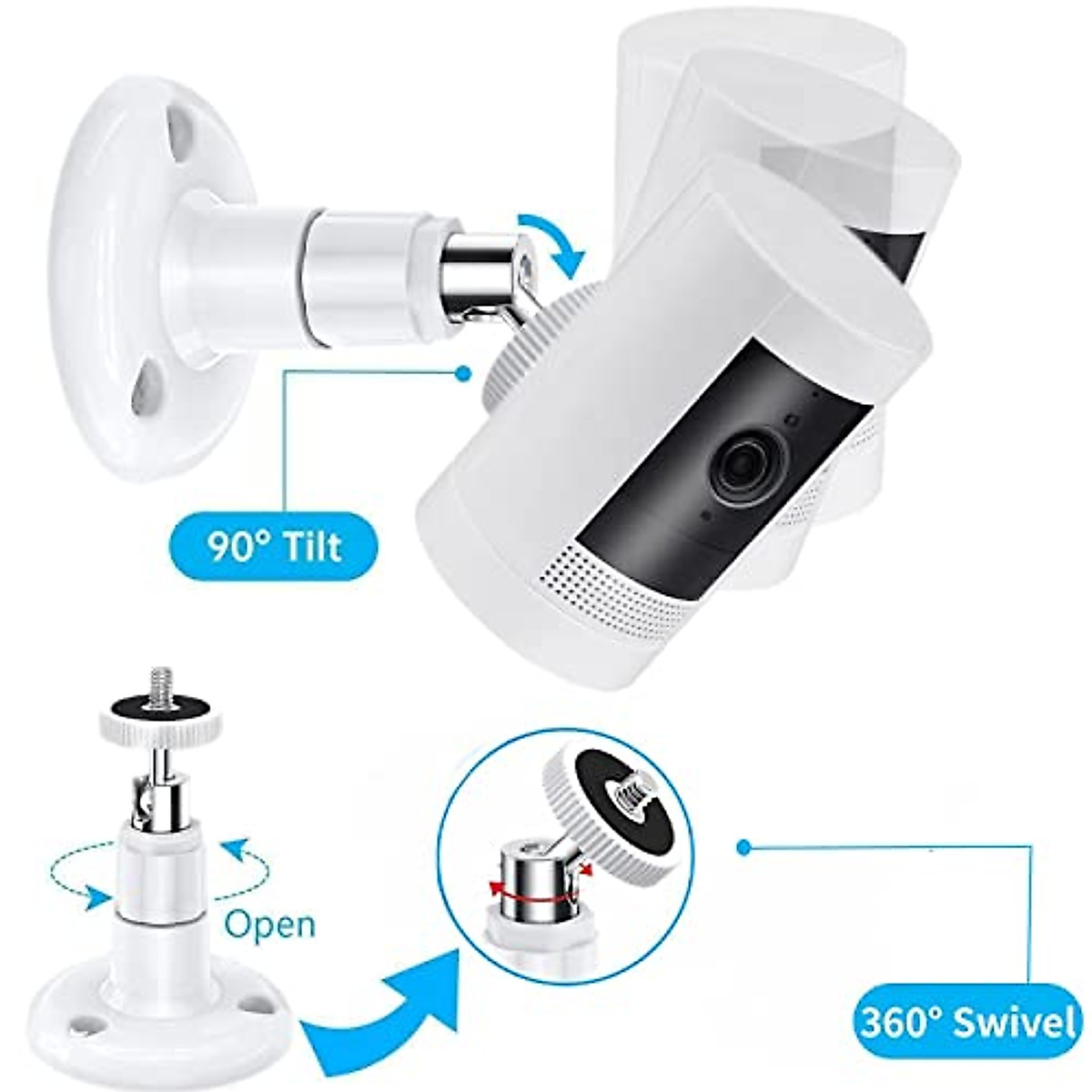 90° Tilt

Open

360° Swivel