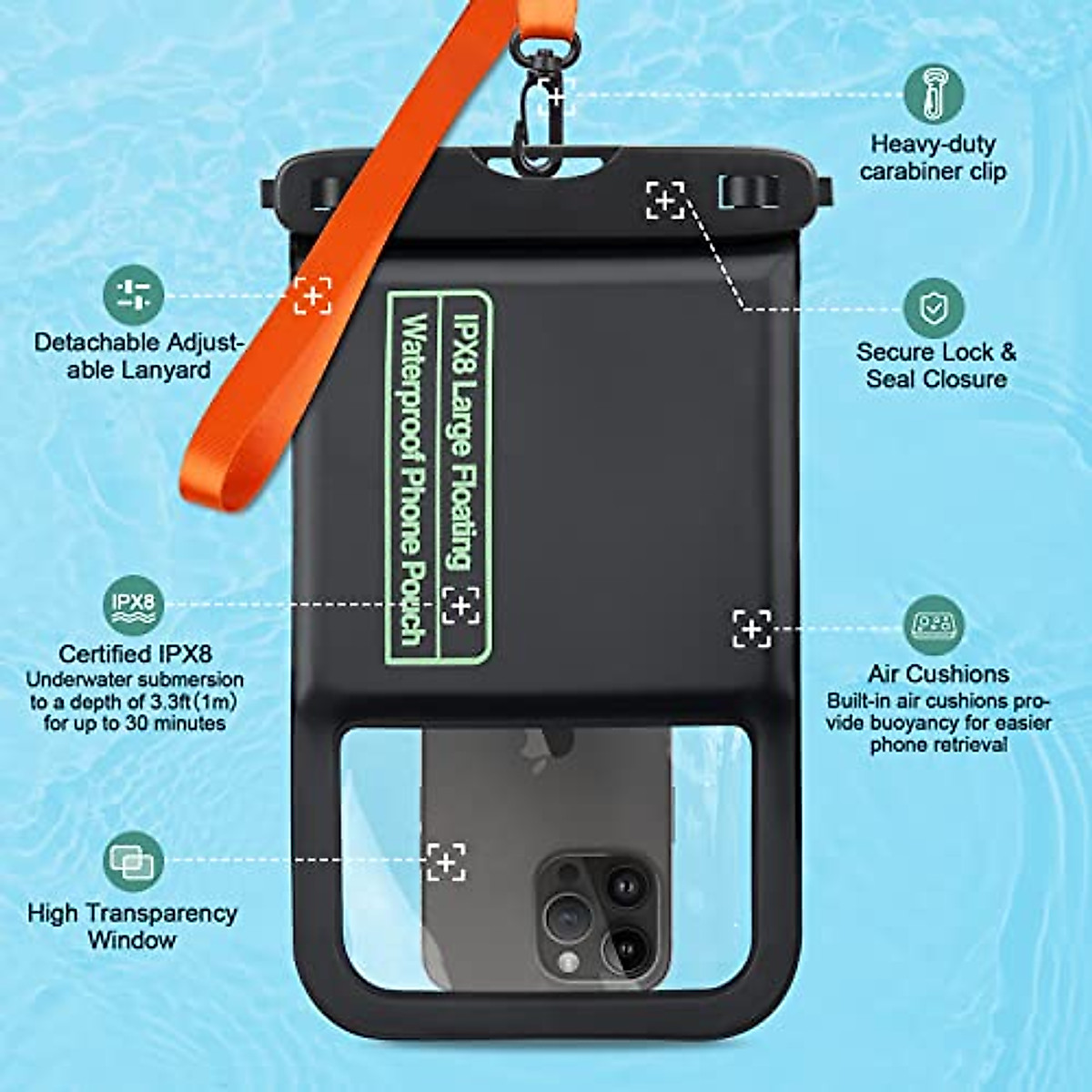 Heavy-duty carabiner clip

Detachable Adjustable Lanyard

Secure Lock & Seal Closure

IPX8 Large Floating Waterproof Phone Pouch

IPX8

Certified IPX8
Underwater submersion to a depth of 3.3ft(1m) for up to 30 minutes

Air Cushions
Built-in air cushions provide buoyancy for easier phone retrieval

High Transparency Window