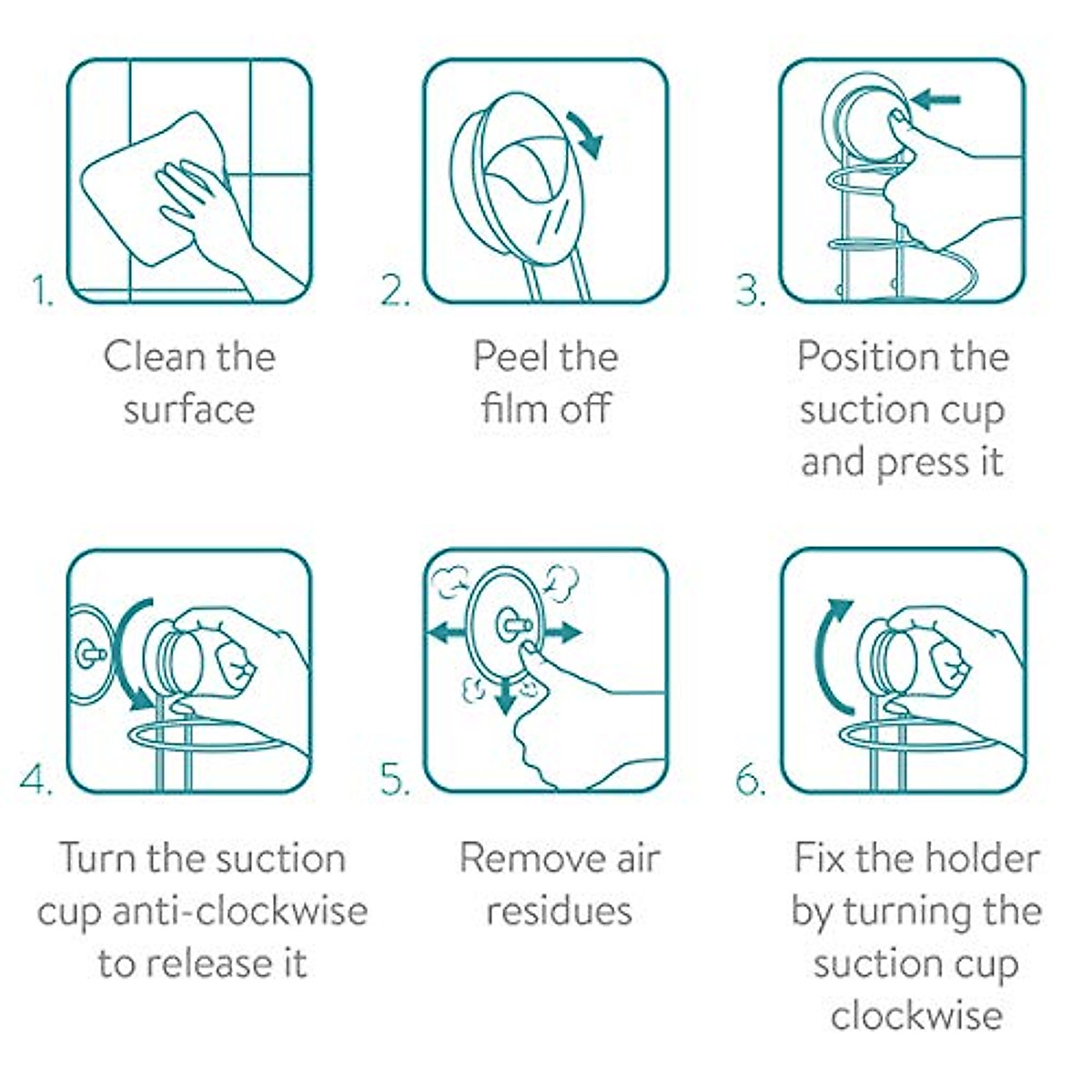 1.

Clean the surface

2.

Peel the film off

3.

Position the suction cup and press it

4.

Turn the suction cup anti-clockwise to release it

5.

Remove air residues

6.

Fix the holder by turning the suction cup clockwise