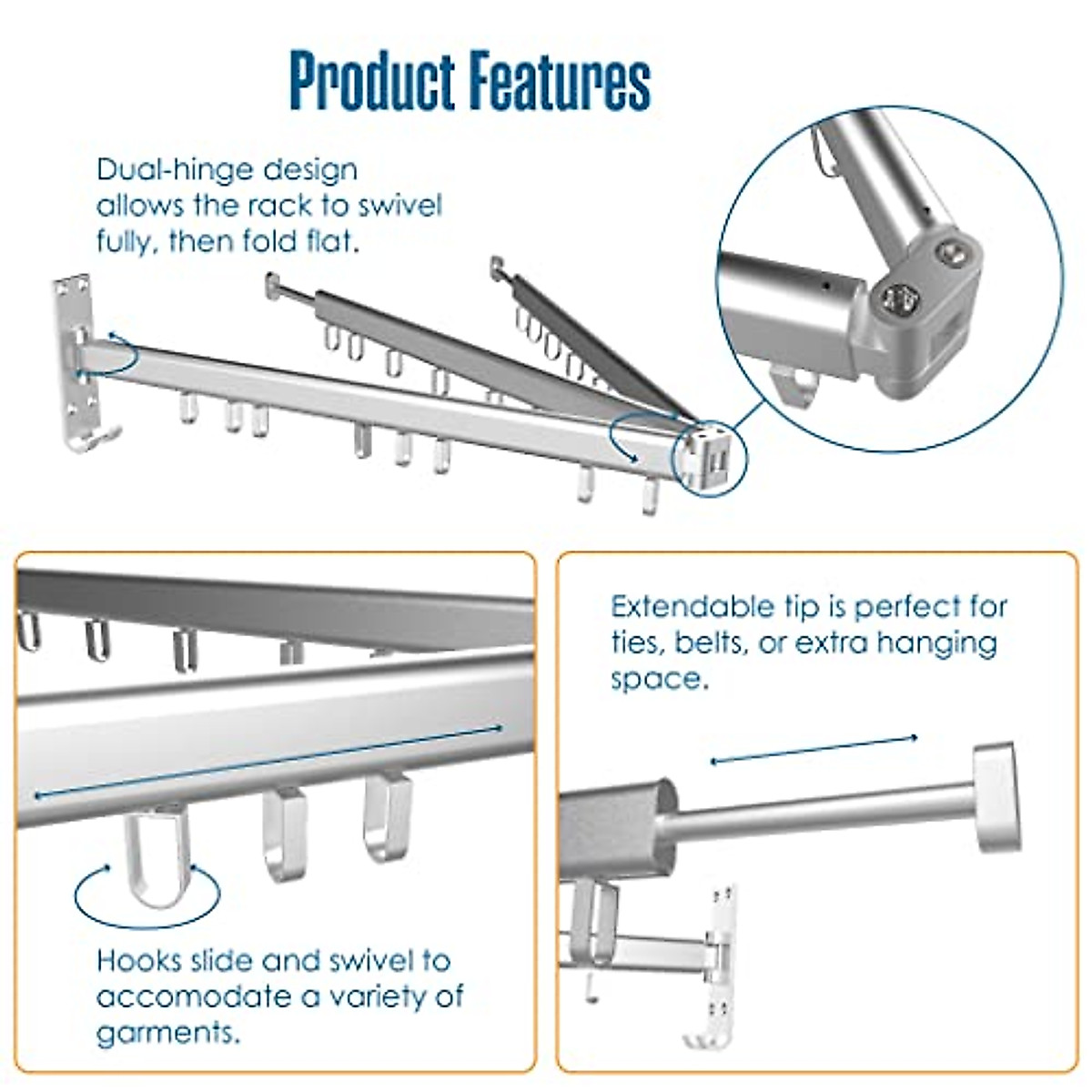 Product Features

Dual-hinge design allows the rack to swivel fully, then fold flat.

Extendable tip is perfect for ties, belts, or extra hanging space.

Hooks slide and swivel to accomodate a variety of garments.