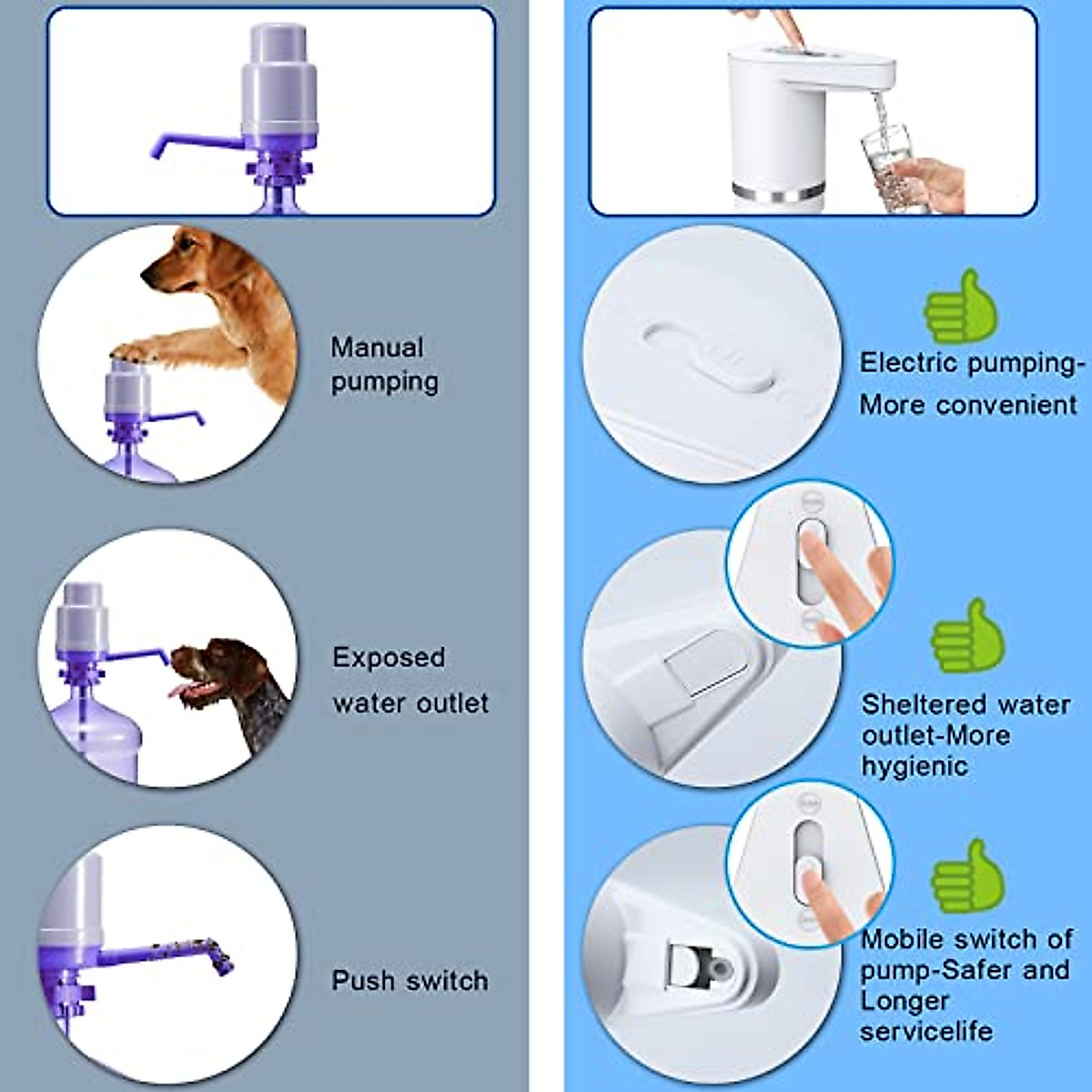 Manual pumping

Exposed water outlet

Push switch

Electric pumping-More convenient

Sheltered water outlet-More hygienic

Mobile switch of pump-Safer and Longer servicelife