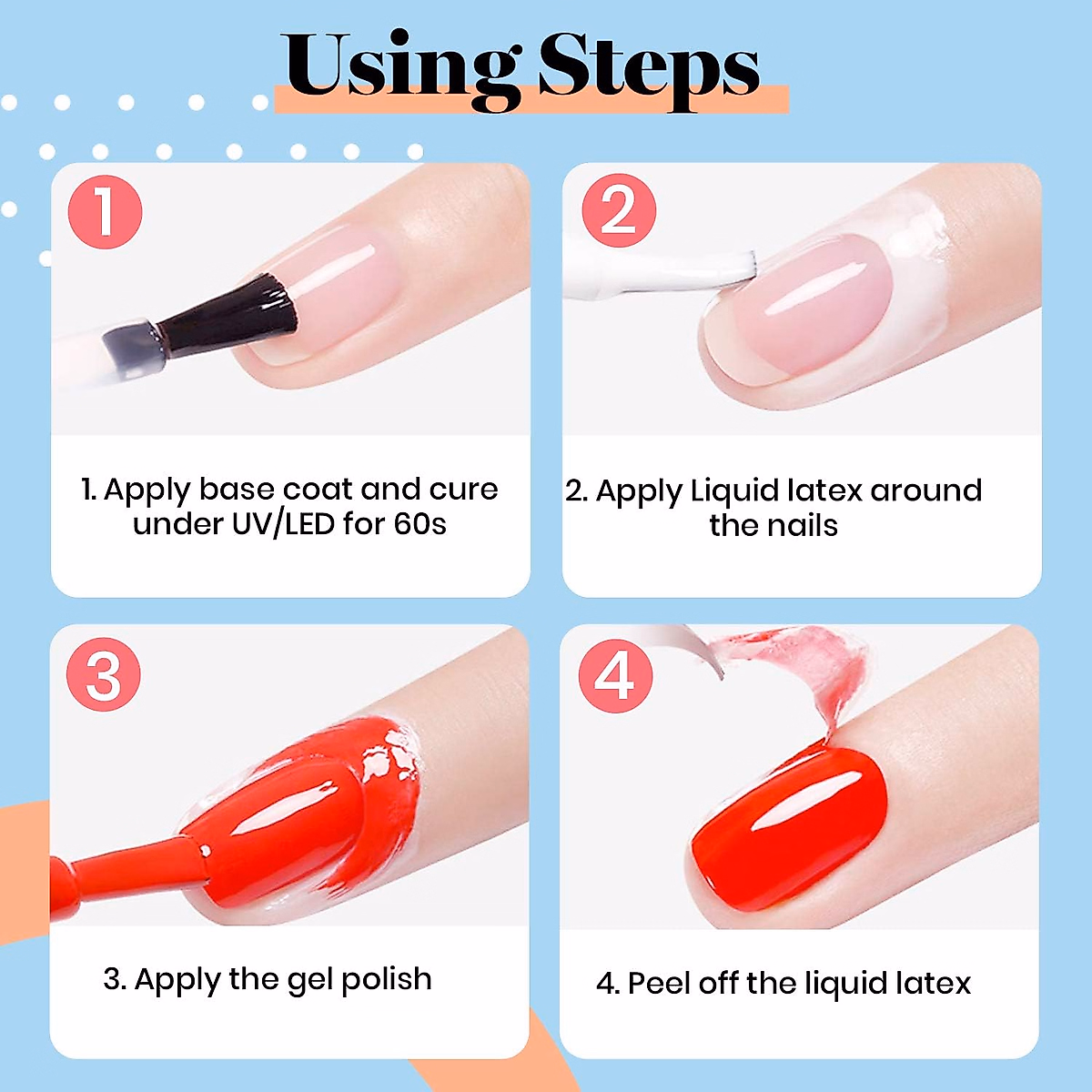 Using Steps

1

1. Apply base coat and cure under UV/LED for 60s

2

2. Apply Liquid latex around the nails

3

3. Apply the gel polish

4

4. Peel off the liquid latex