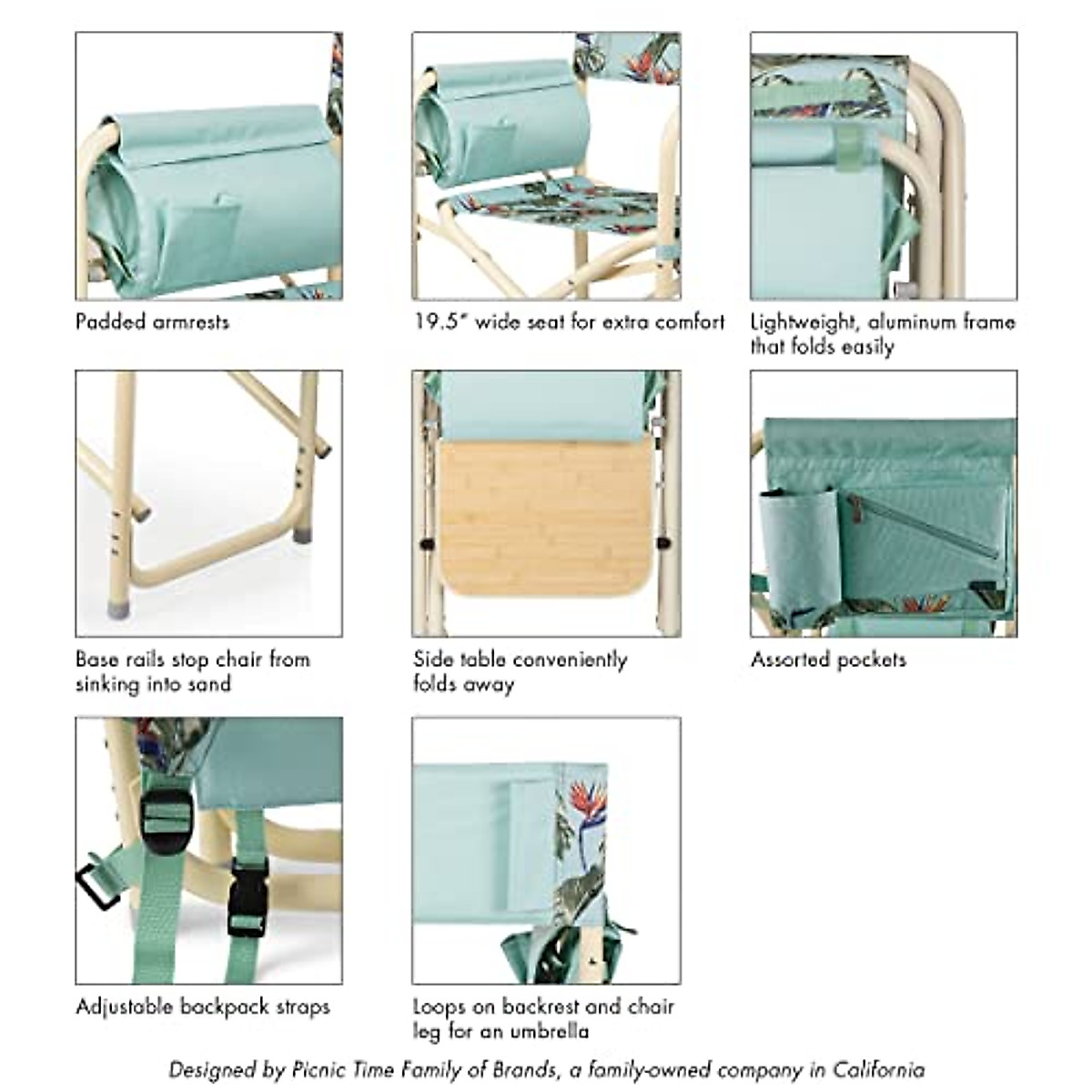 Padded armrests

19.5" wide seat for extra comfort

Lightweight, aluminum frame that folds easily

Base rails stop chair from sinking into sand

Side table conveniently folds away

Assorted pockets

Adjustable backpack straps

Loops on backrest and chair leg for an umbrella

Designed by Picnic Time Family of Brands, a family-owned company in California