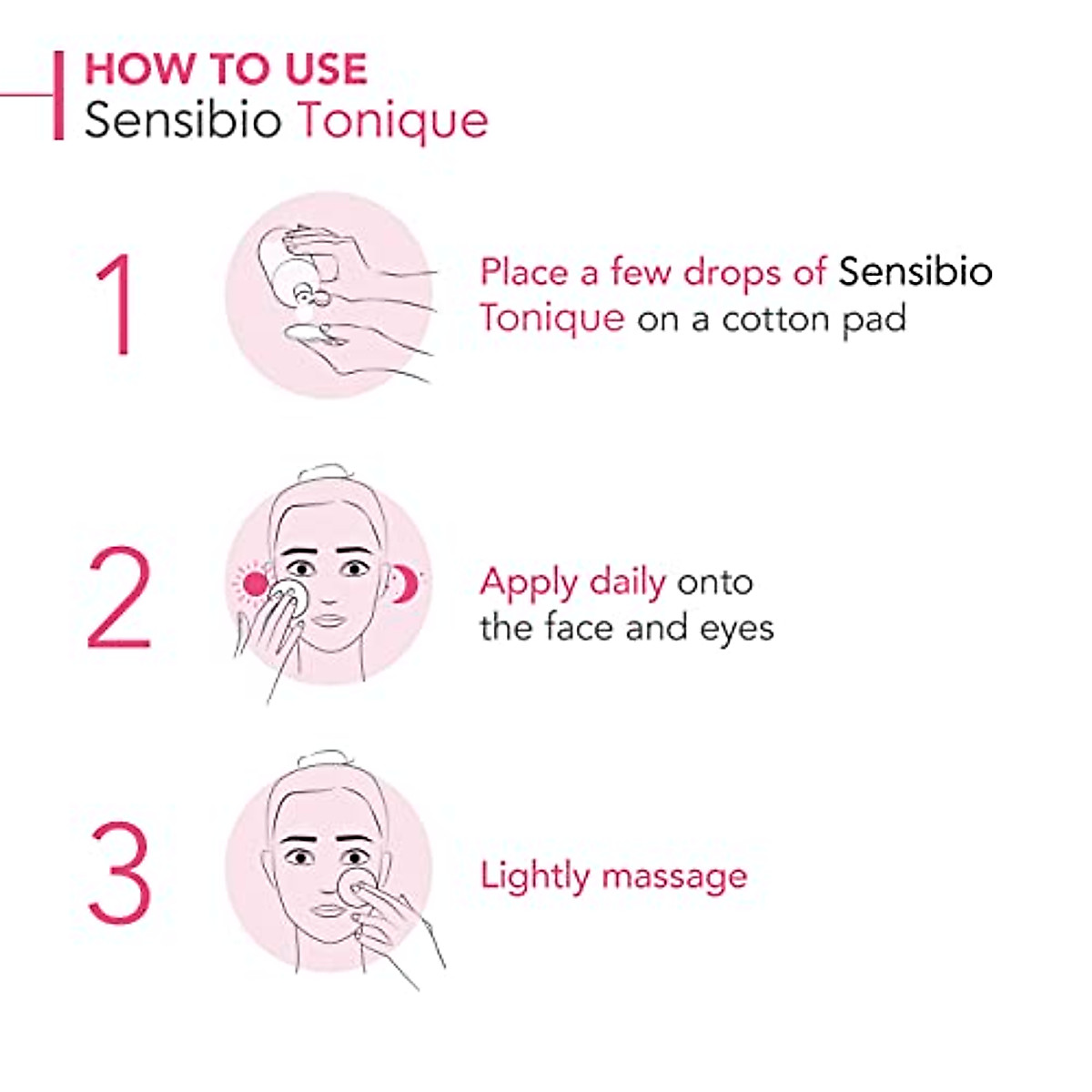 HOW TO USE
Sensibio Tonique

1

Place a few drops of Sensibio Tonique on a cotton pad

2

Apply daily onto the face and eyes

3

Lightly massage