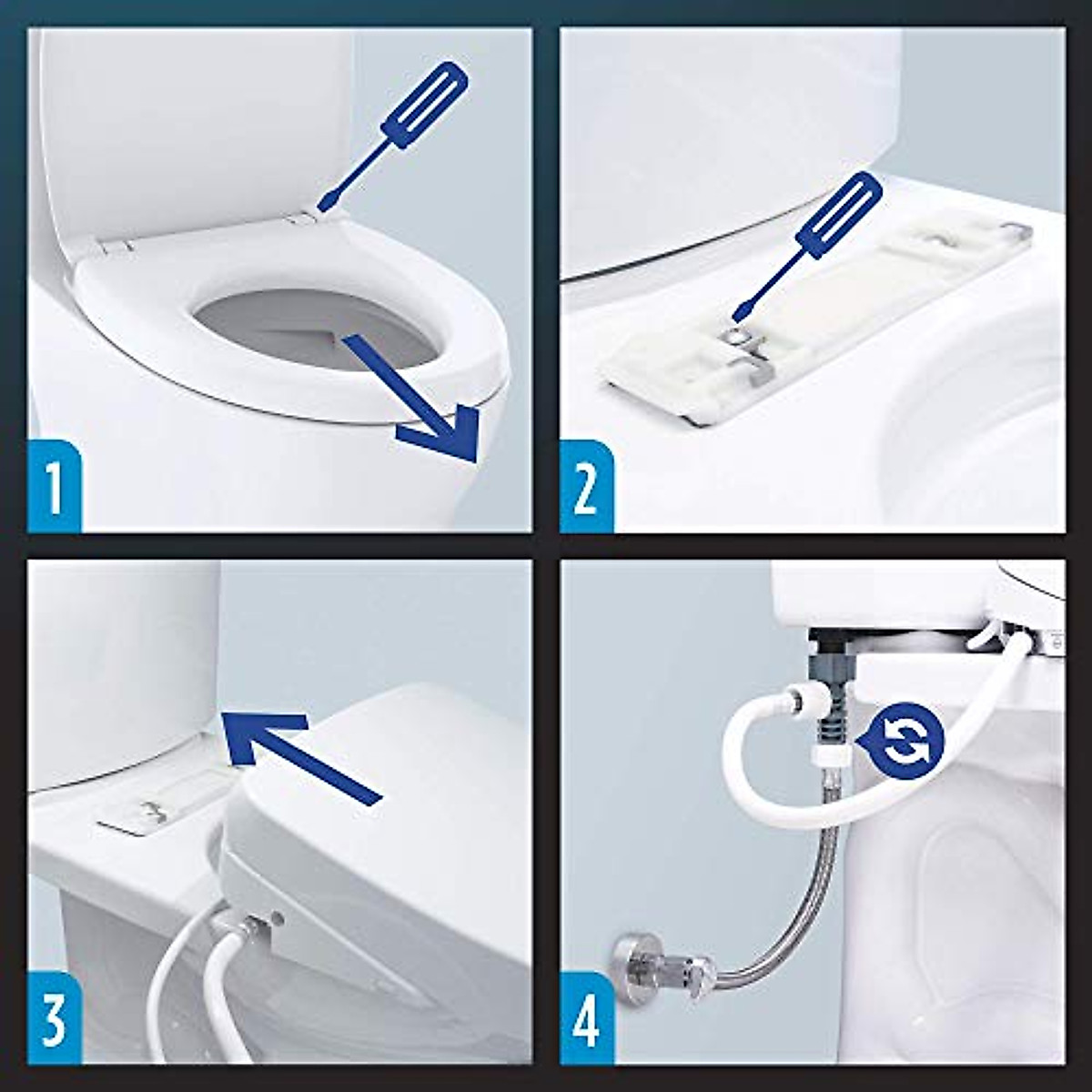 1

2

3

4