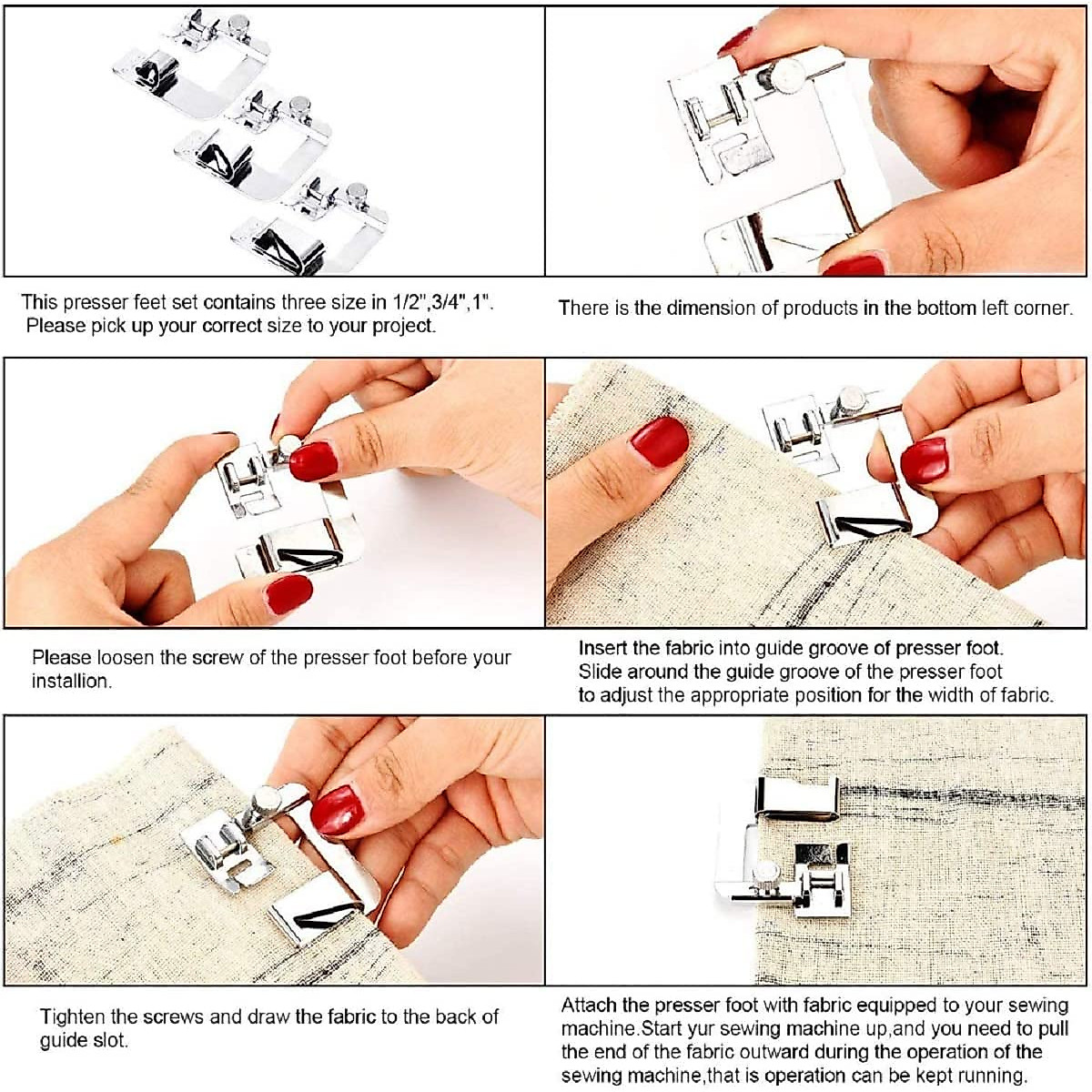 This presser feet set contains three size in 1/2",3/4",1". Please pick up your correct size to your project.

There is the dimension of products in the bottom left corner.

Please loosen the screw of the presser foot before your installion.

Insert the fabric into guide groove of presser foot. Slide around the guide groove of the presser foot to adjust the appropriate position for the width of fabric.

Tighten the screws and draw the fabric to the back of guide slot.

Attach the presser foot with fabric equipped to your sewing machine.Start yur sewing machine up,and you need to pull the end of the fabric outward during the operation of the sewing machine,that is operation can be kept running.