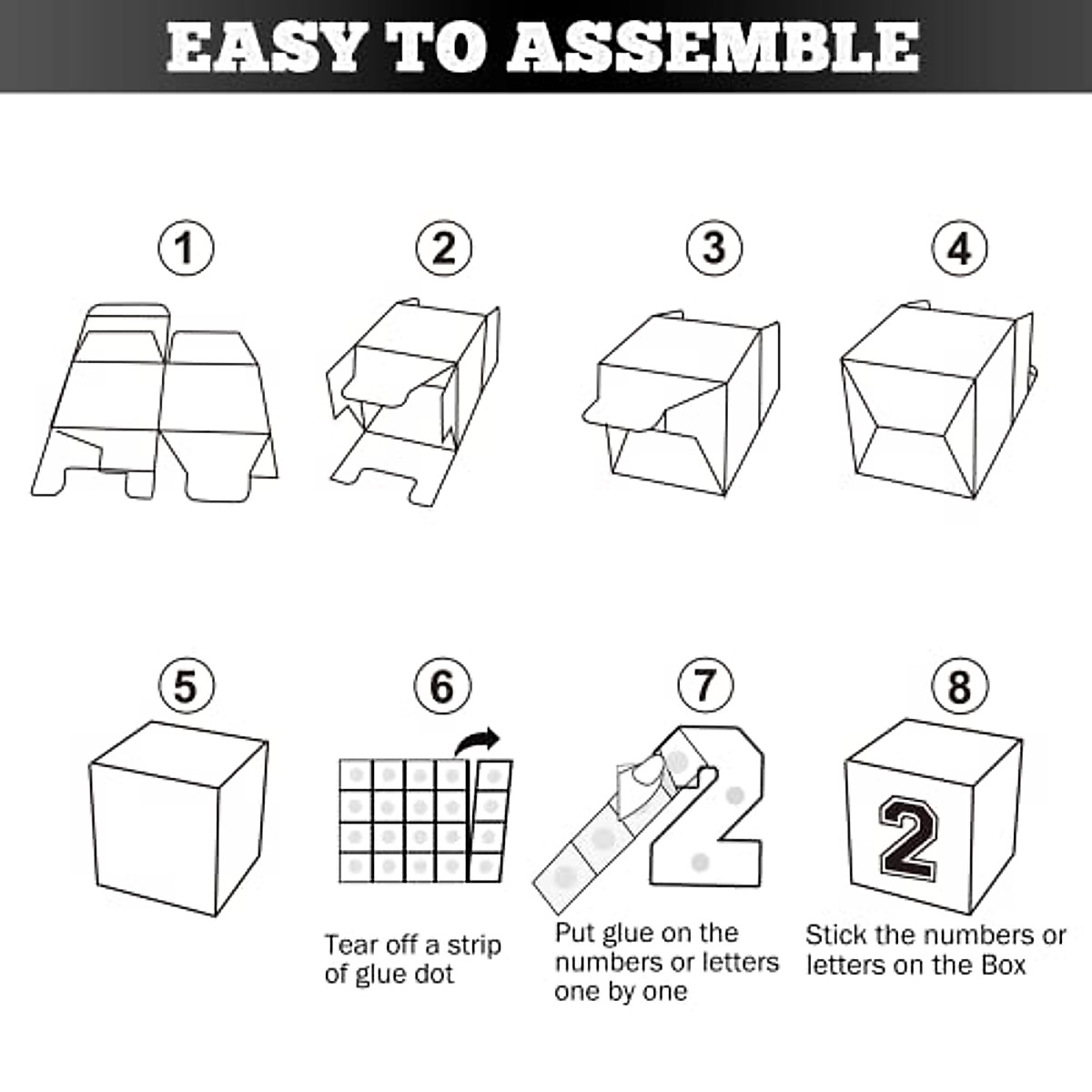 EASY TO ASSEMBLE

1

2

3

4

5

6

Tear off a strip of glue dot

7

2

Put glue on the numbers or letters one by one

8

2

Stick the numbers or letters on the Box