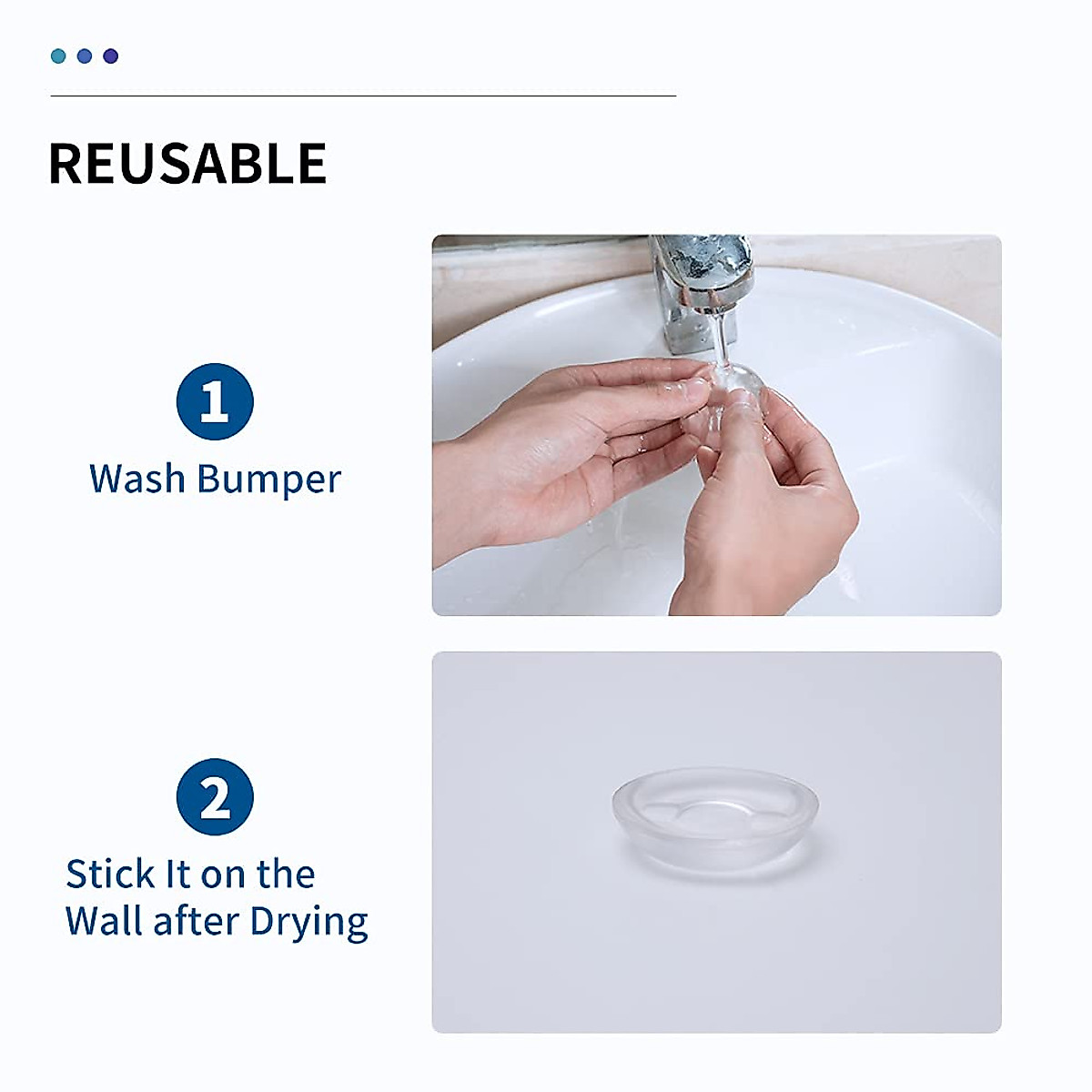 REUSABLE

1
Wash Bumper

2
Stick It on the Wall after Drying