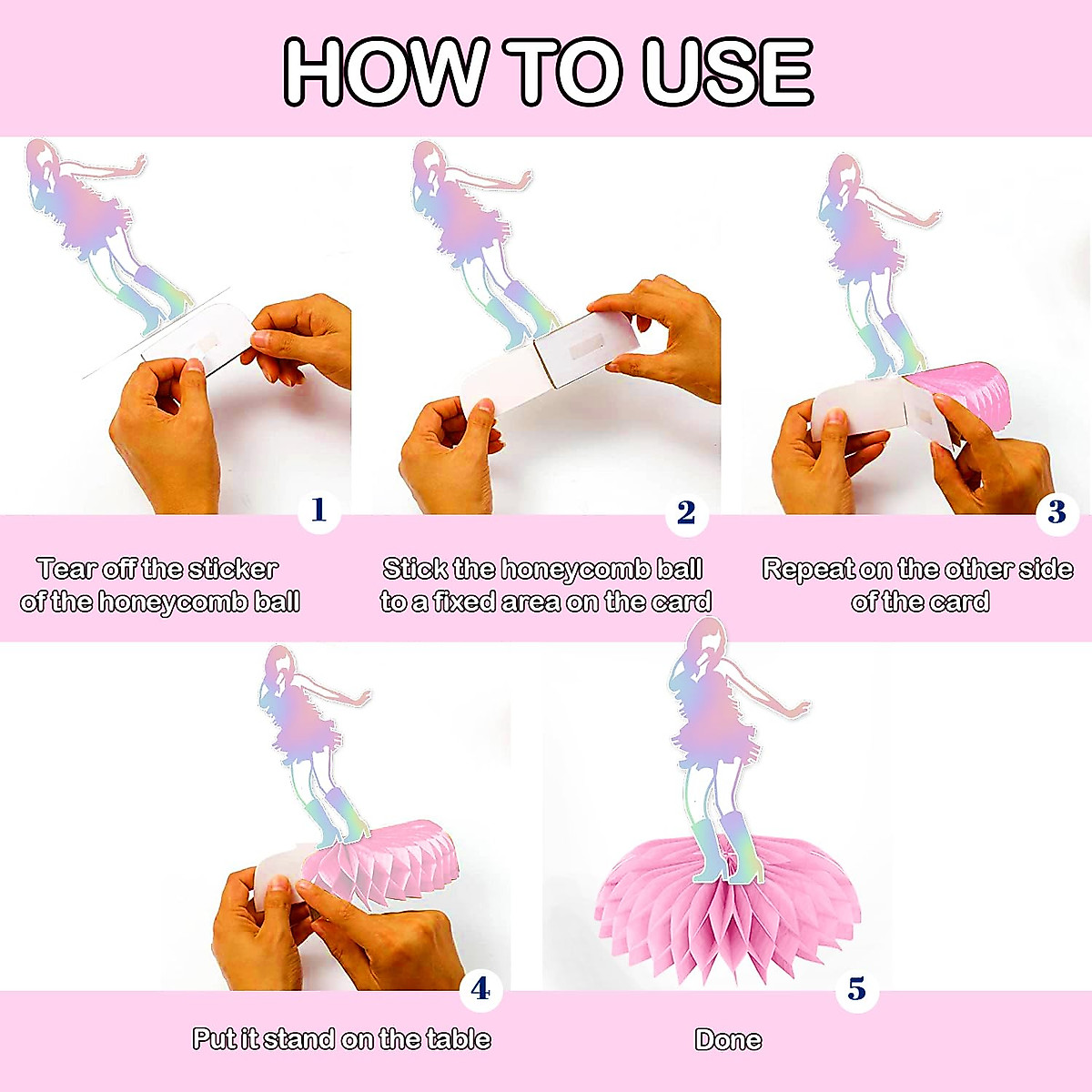 HOW TO USE

1
Tear off the sticker of the honeycomb ball

2
Stick the honeycomb ball to a fixed area on the card

3
Repeat on the other side of the card

4
Put it stand on the table

5
Done