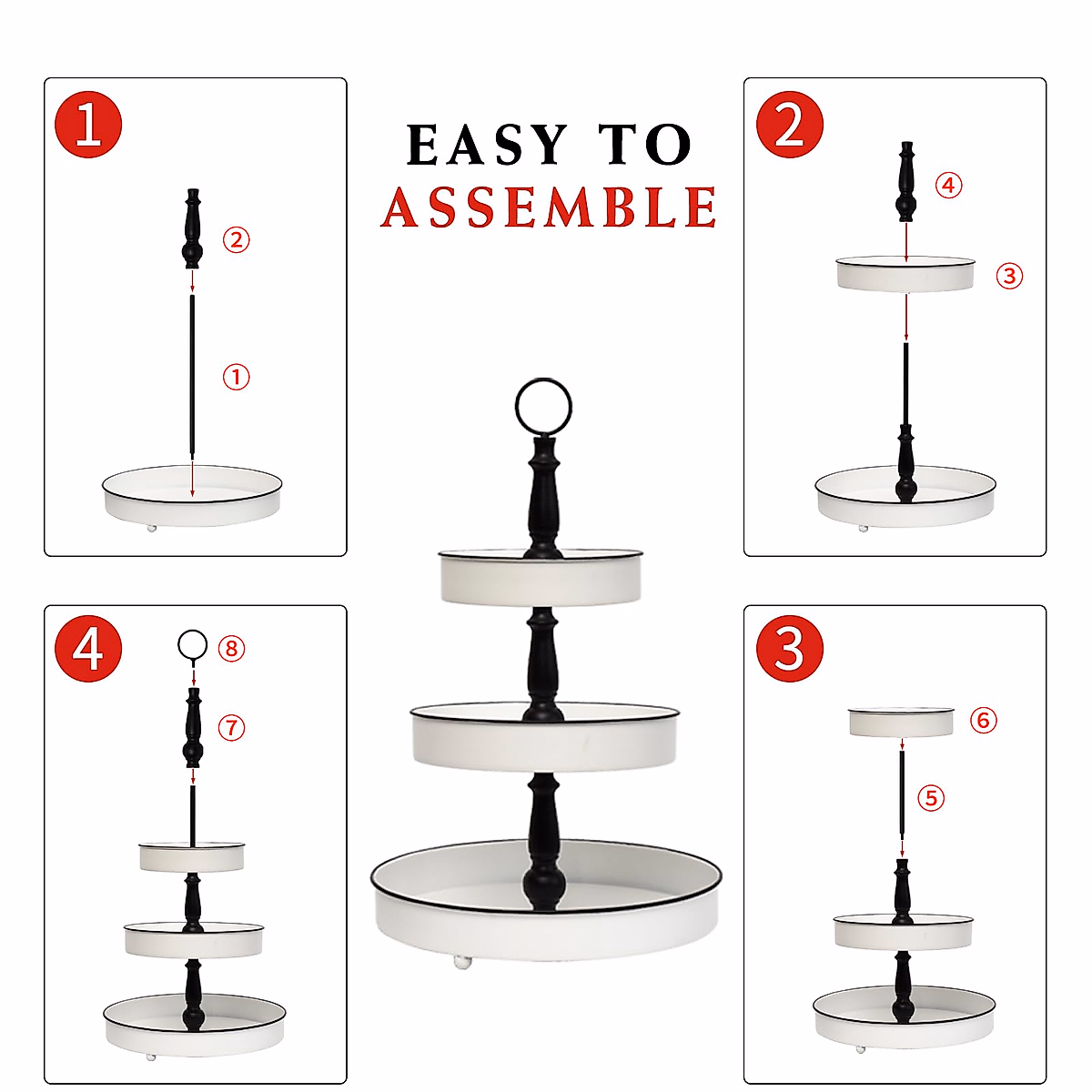 1

②

①

EASY TO
ASSEMBLE

2

④

③

4

⑧

⑦

3

⑥

⑤