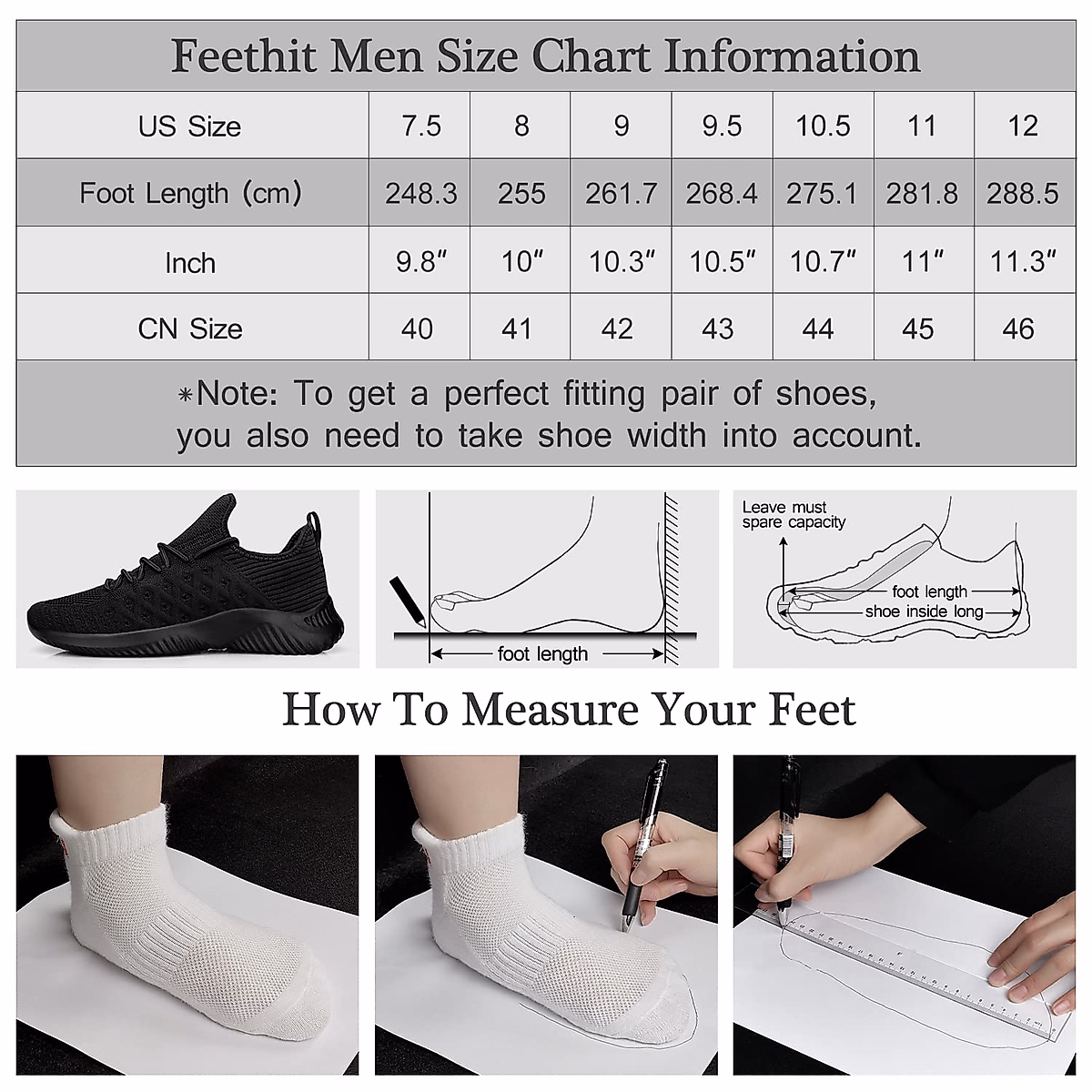 Feethit Men Size Chart Information

| US Size | 7.5 | 8 | 9 | 9.5 | 10.5 | 11 | 12 |
|---|---|---|---|---|---|---|---|
| Foot Length (cm) | 248.3 | 255 | 261.7 | 268.4 | 275.1 | 281.8 | 288.5 |
| Inch | 9.8″ | 10″ | 10.3″ | 10.5″ | 10.7″ | 11″ | 11.3″ |
| CN Size | 40 | 41 | 42 | 43 | 44 | 45 | 46 |

*Note: To get a perfect fitting pair of shoes, you also need to take shoe width into account.

foot length

Leave must spare capacity

foot length

shoe inside long

How To Measure Your Feet