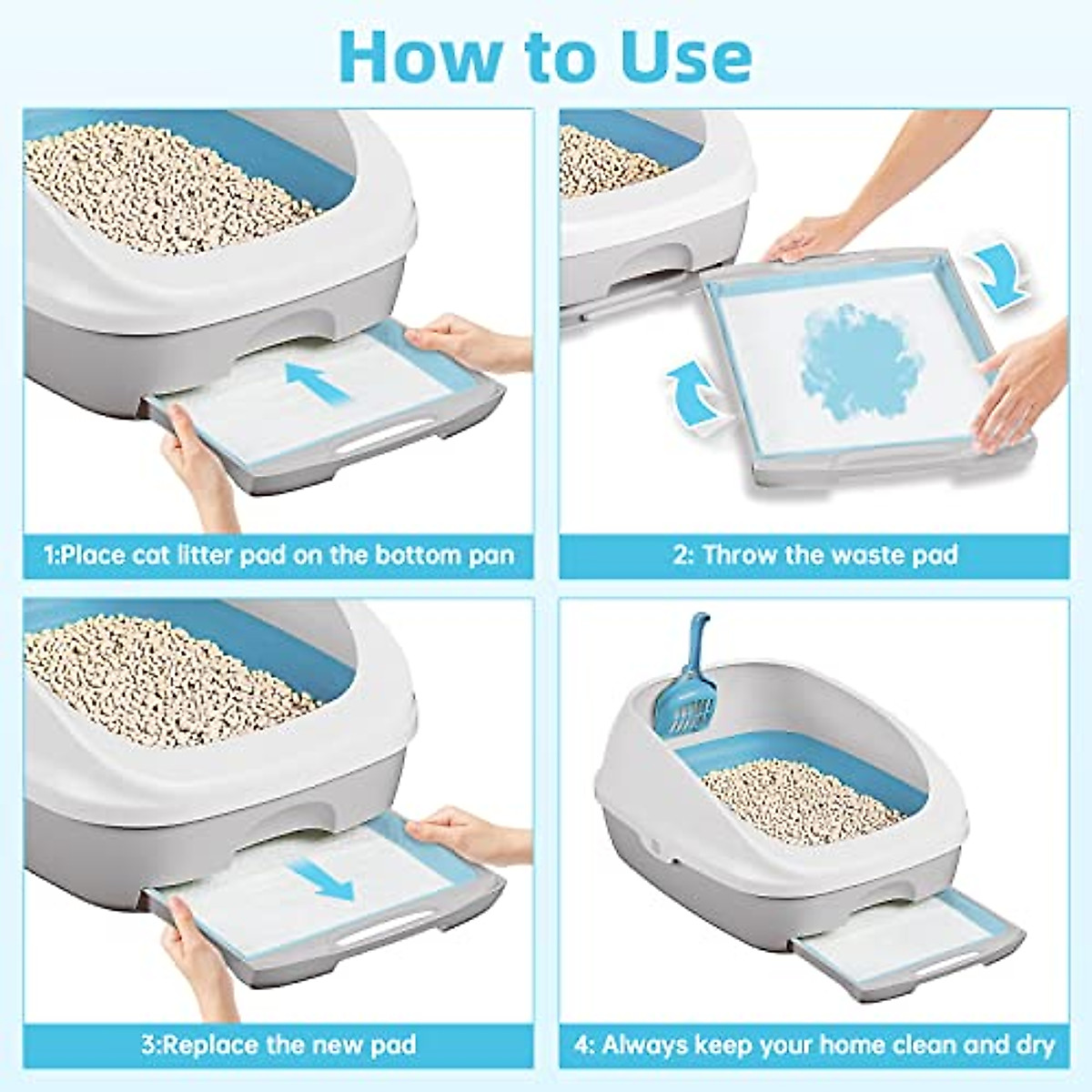 How to Use

1:Place cat litter pad on the bottom pan

2: Throw the waste pad

3:Replace the new pad

4: Always keep your home clean and dry