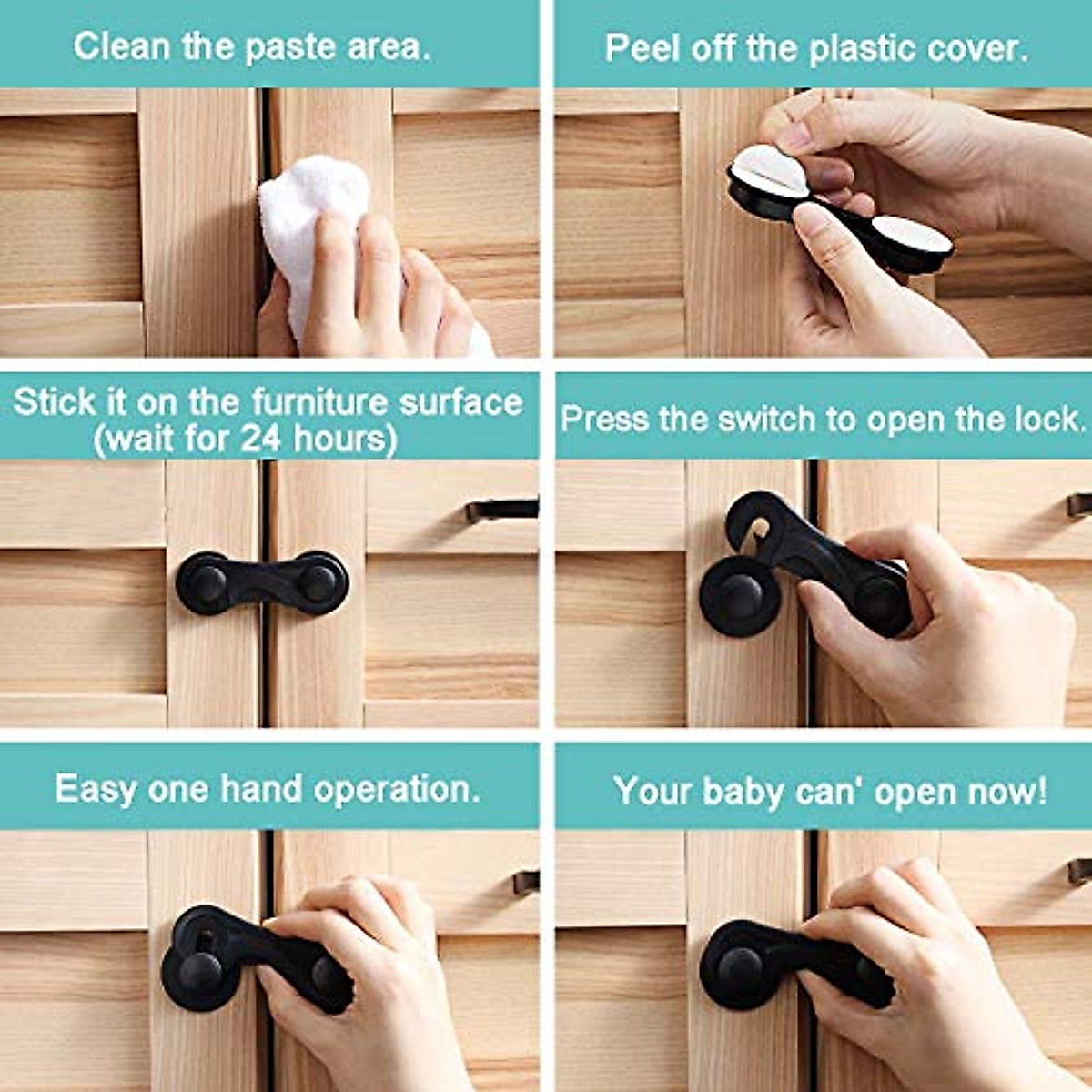 Clean the paste area.

Peel off the plastic cover.

Stick it on the furniture surface (wait for 24 hours)

Press the switch to open the lock.

Easy one hand operation.

Your baby can' open now!