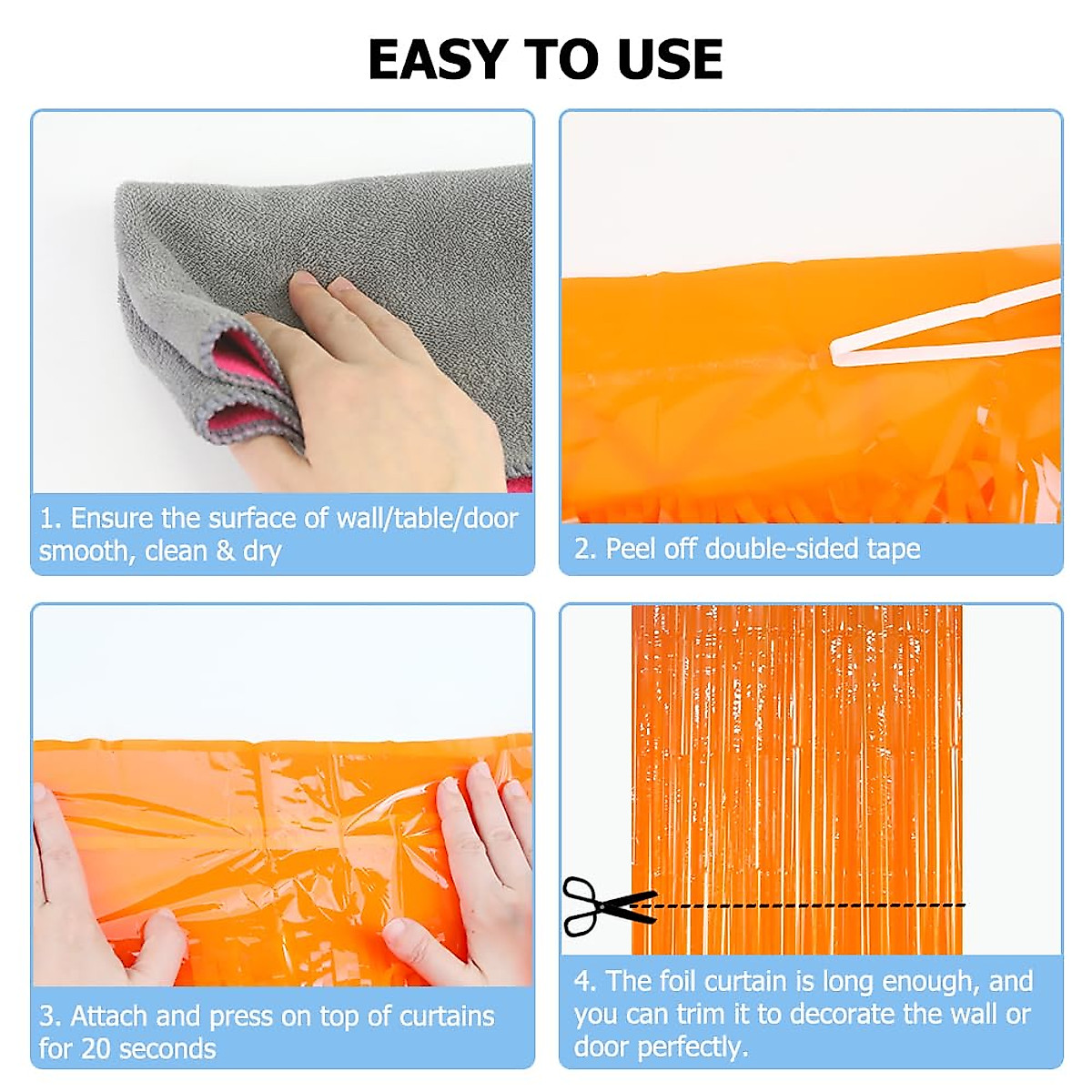 EASY TO USE

1. Ensure the surface of wall/table/door smooth, clean & dry

2. Peel off double-sided tape

3. Attach and press on top of curtains for 20 seconds

4. The foil curtain is long enough, and you can trim it to decorate the wall or door perfectly.