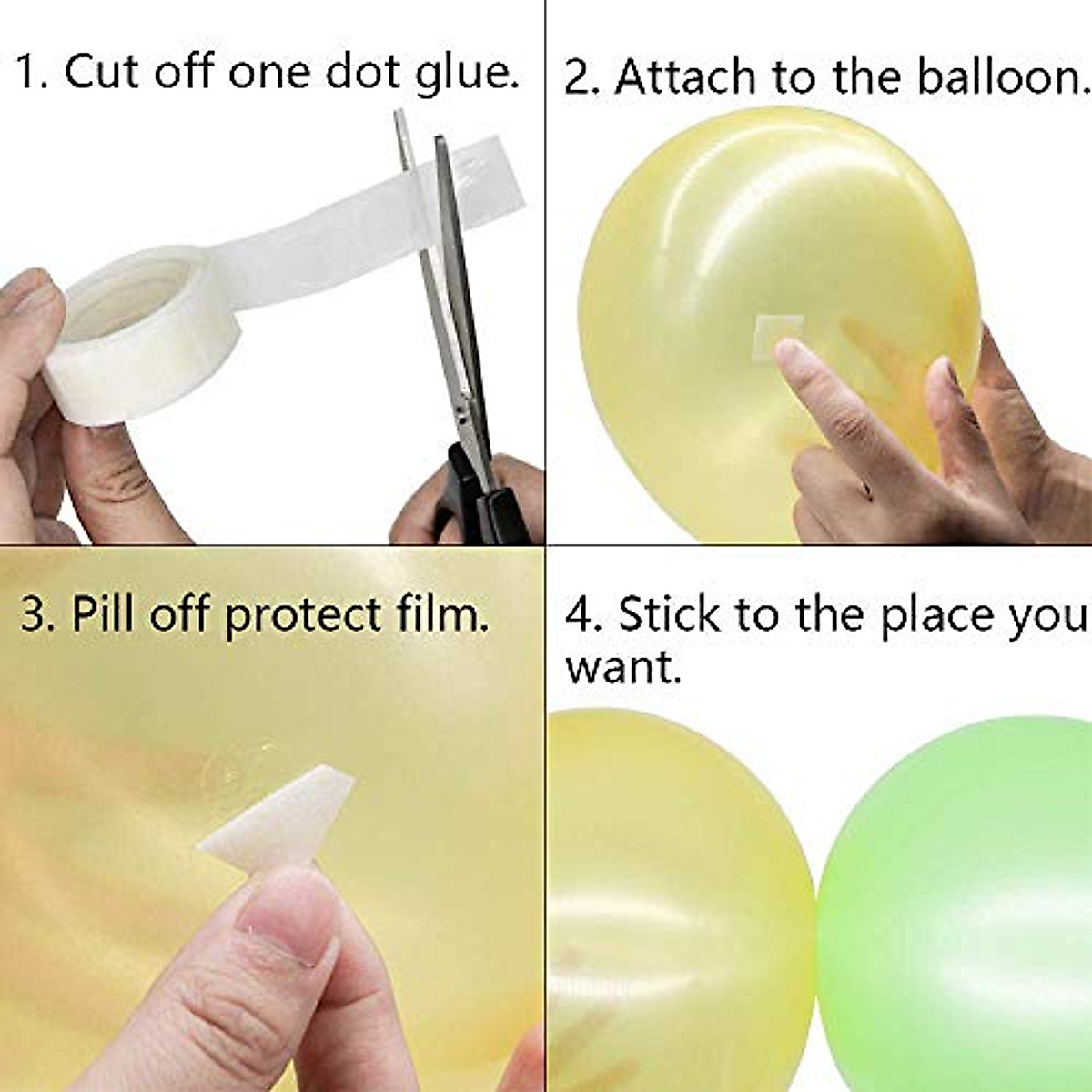 1. Cut off one dot glue.

2. Attach to the balloon.

3. Pill off protect film.

4. Stick to the place you want.