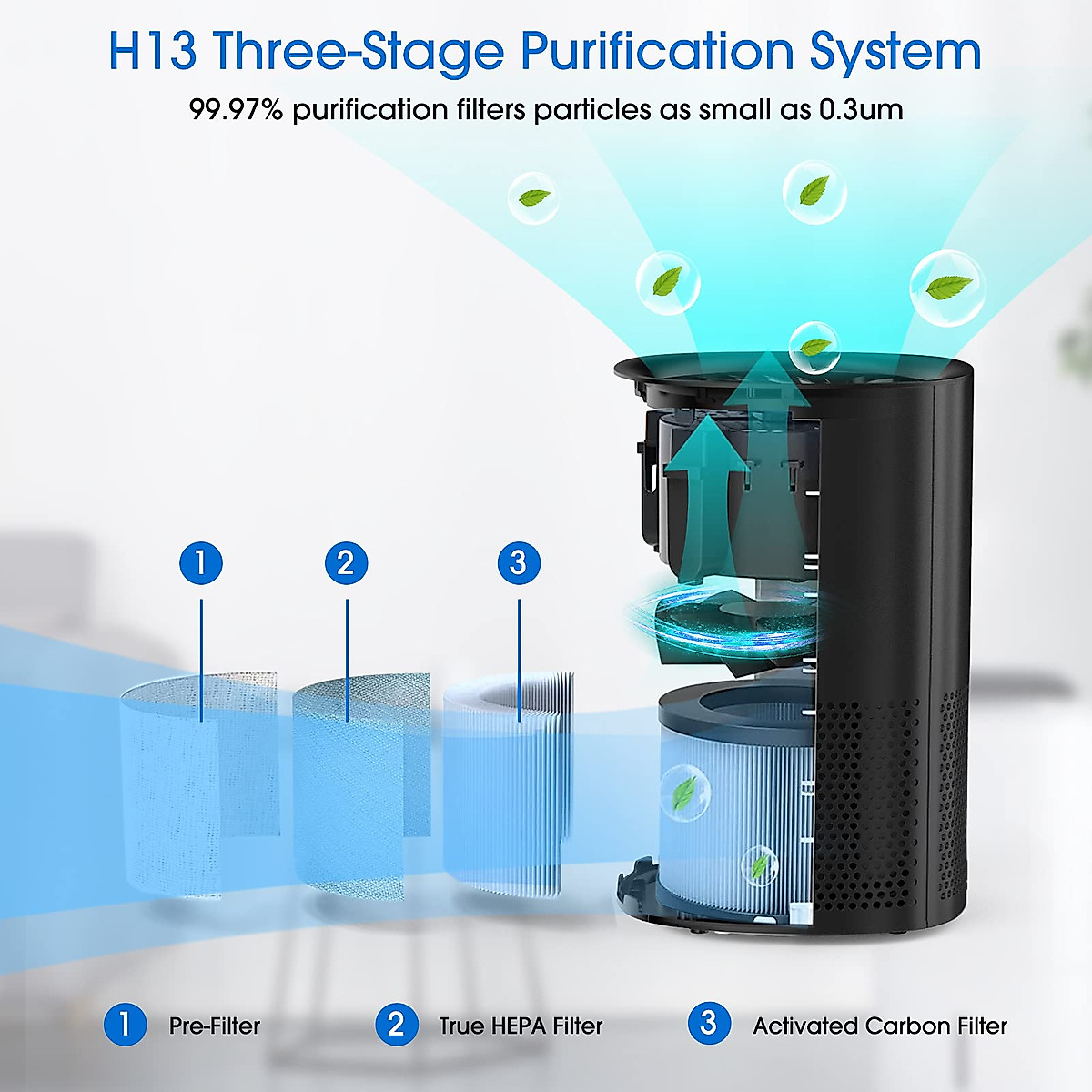 H13 Three-Stage Purification System
99.97% purification filters particles as small as 0.3um

1
2
3

1 Pre-Filter
2 True HEPA Filter
3 Activated Carbon Filter