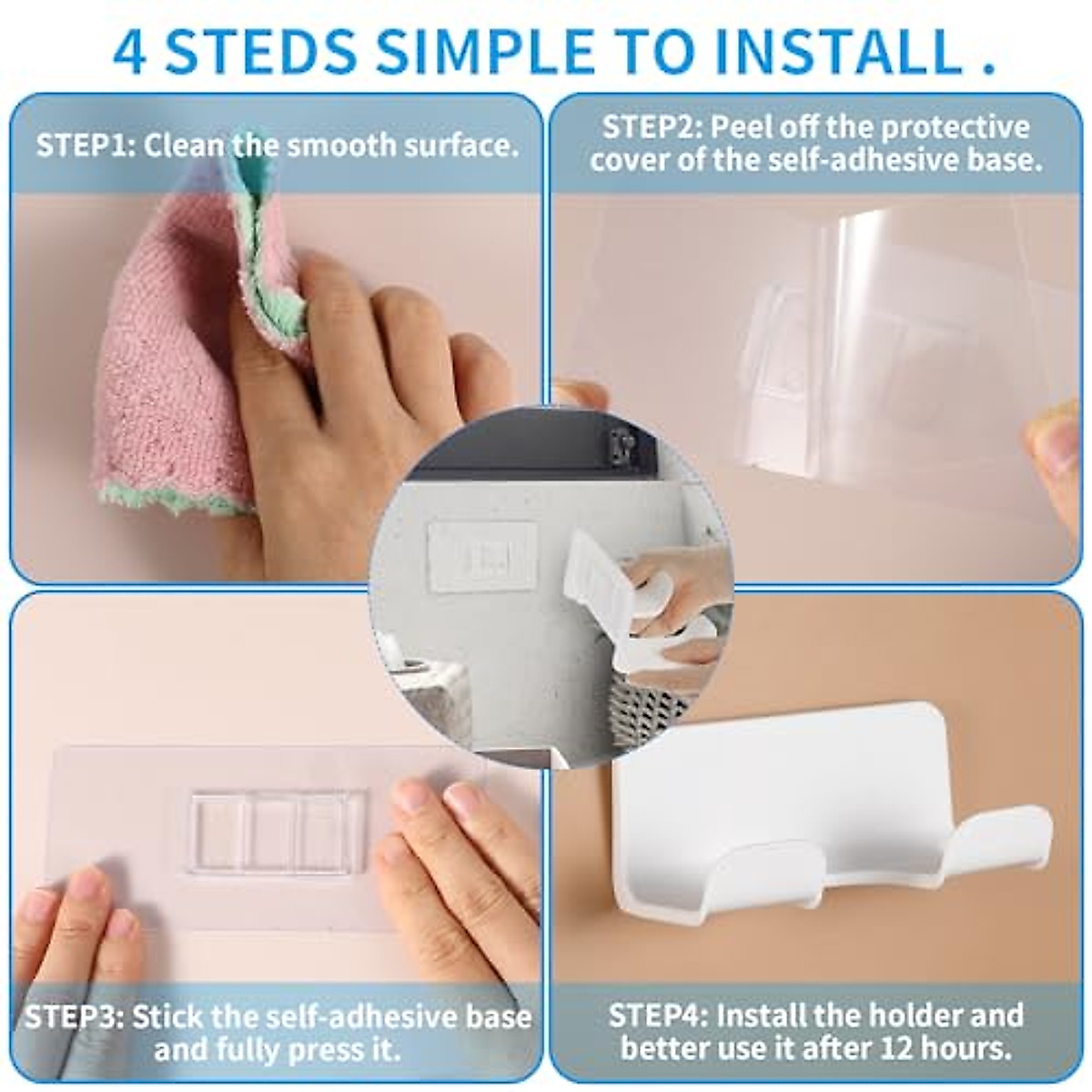 4 STEDS SIMPLE TO INSTALL .

STEP1: Clean the smooth surface.

STEP2: Peel off the protective cover of the self-adhesive base.

STEP3: Stick the self-adhesive base and fully press it.

STEP4: Install the holder and better use it after 12 hours.