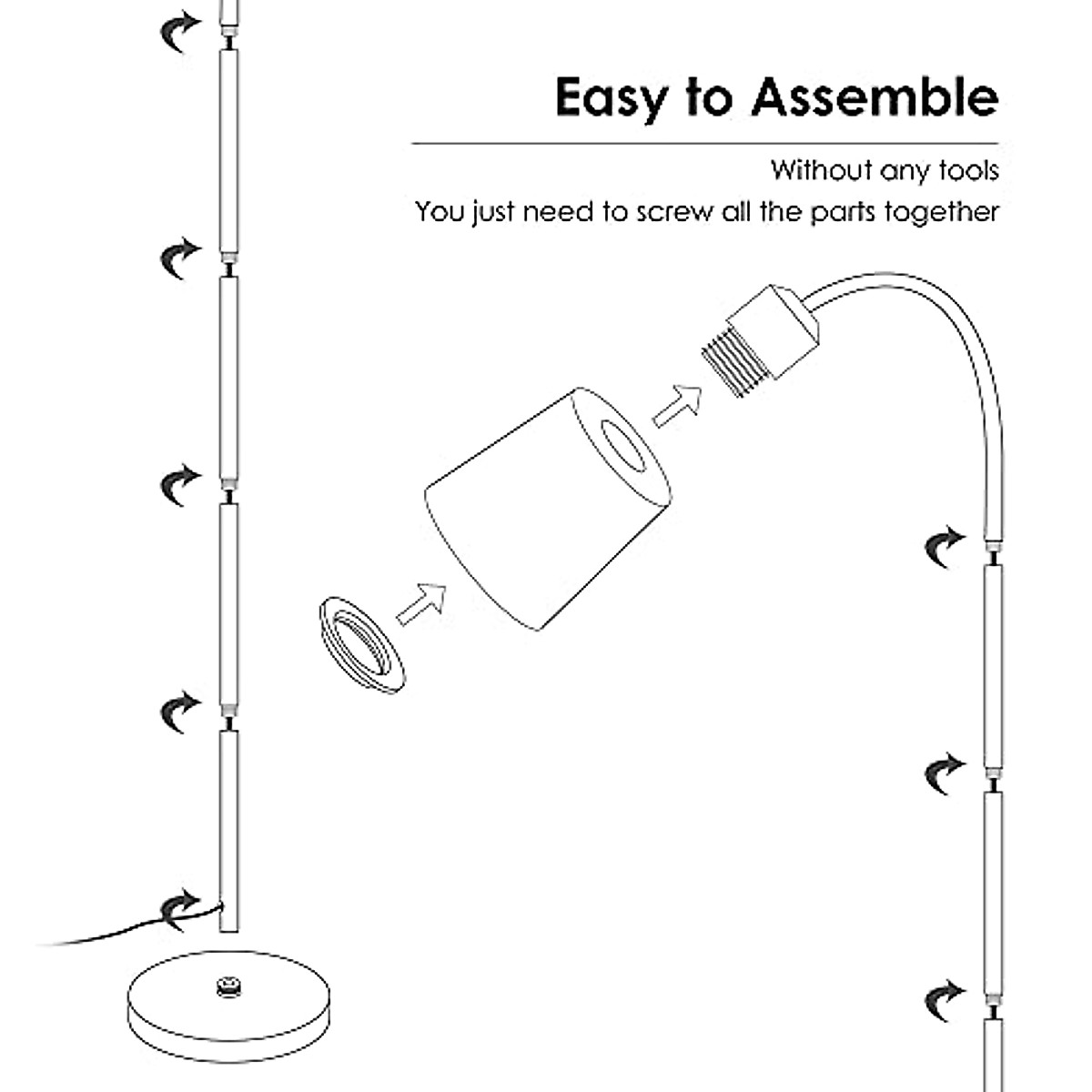 Easy to Assemble

Without any tools
You just need to screw all the parts together