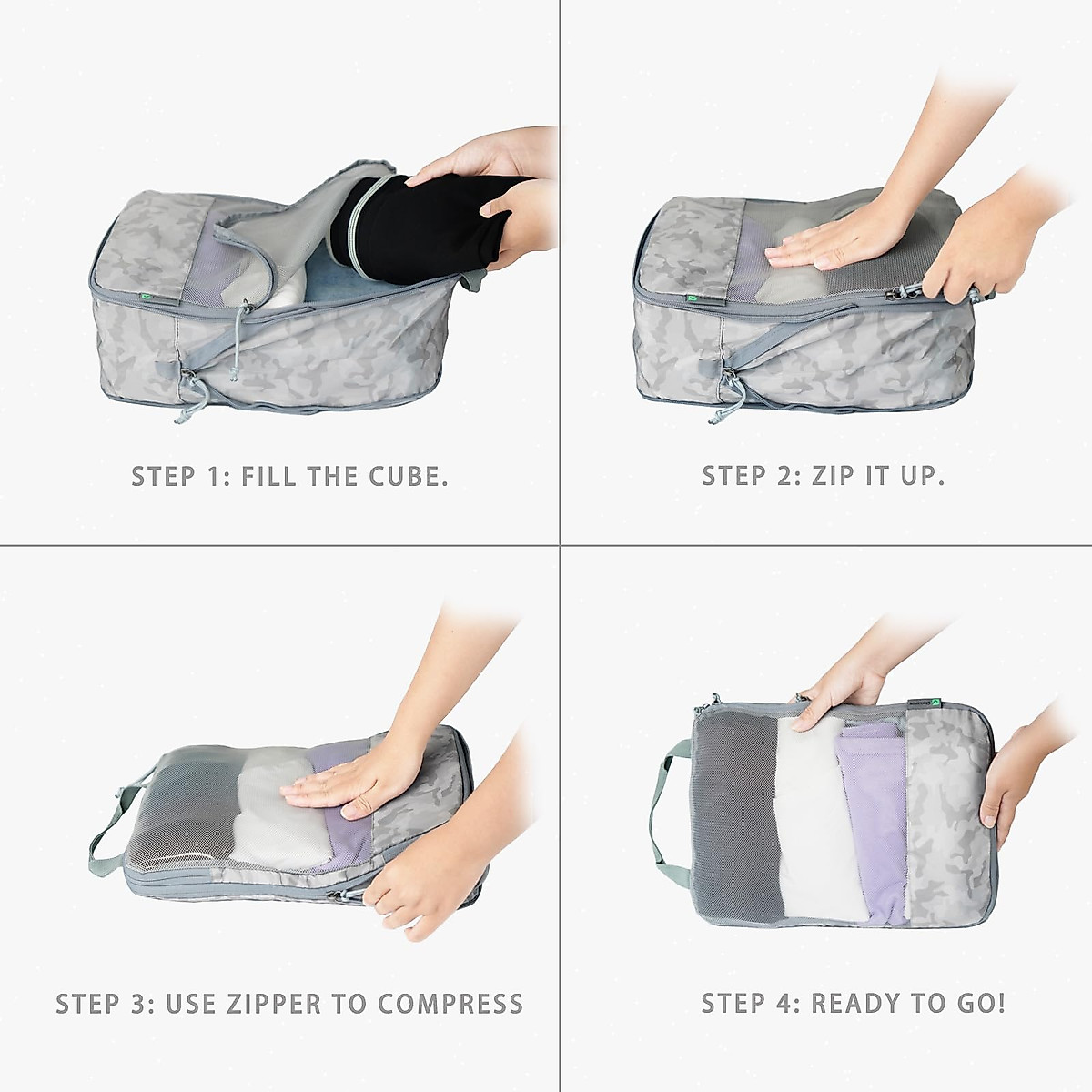 STEP 1: FILL THE CUBE.

STEP 2: ZIP IT UP.

STEP 3: USE ZIPPER TO COMPRESS

STEP 4: READY TO GO!