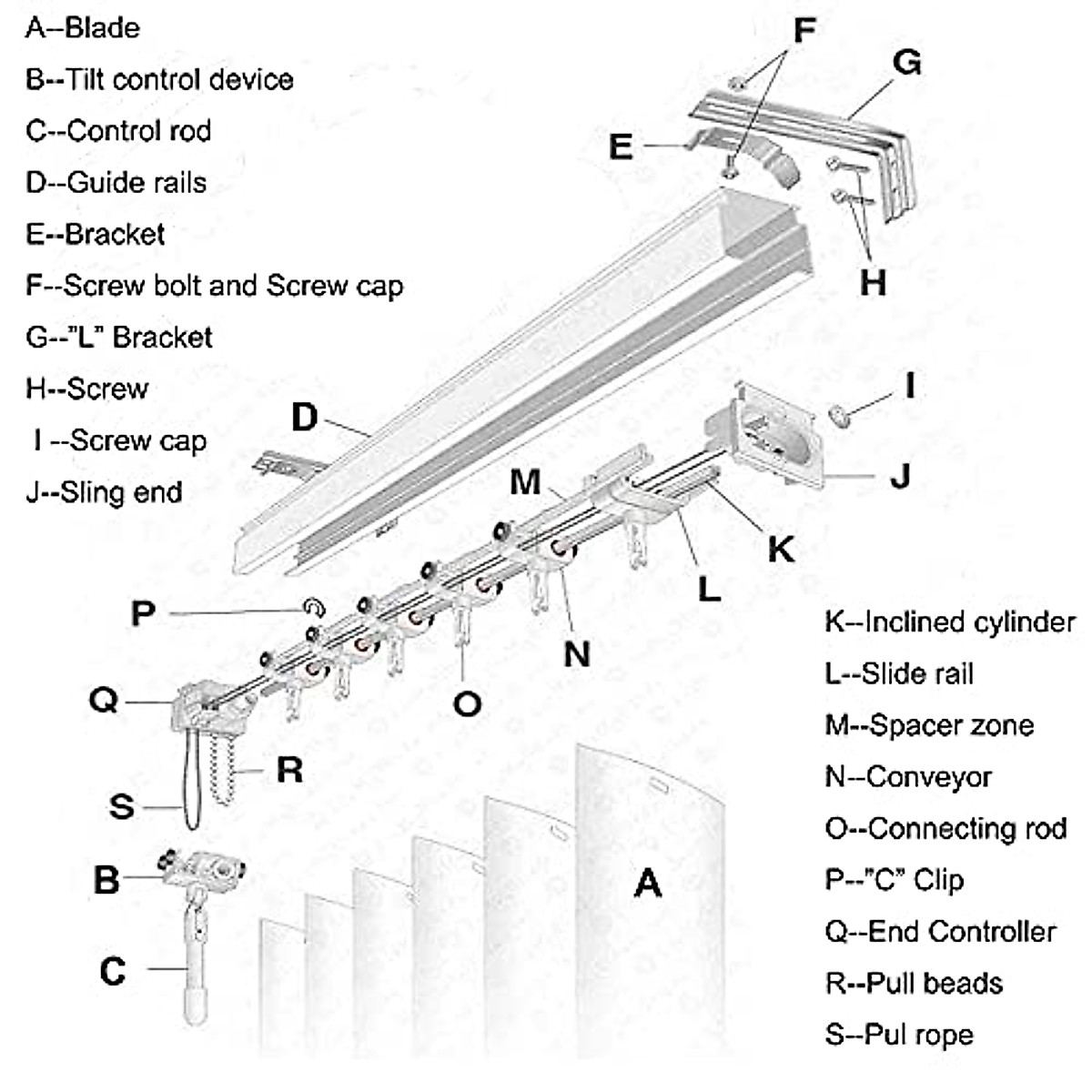 A--Blade
B--Tilt control device
C--Control rod
D--Guide rails
E--Bracket
F--Screw bolt and Screw cap
G--"L" Bracket
H--Screw
I --Screw cap
J--Sling end

F
G
E
H
D
I
J
M
K
L
P
N
O
Q
R
S
B
C
A

K--Inclined cylinder
L--Slide rail
M--Spacer zone
N--Conveyor
O--Connecting rod
P--"C" Clip
Q--End Controller
R--Pull beads
S--Pul rope