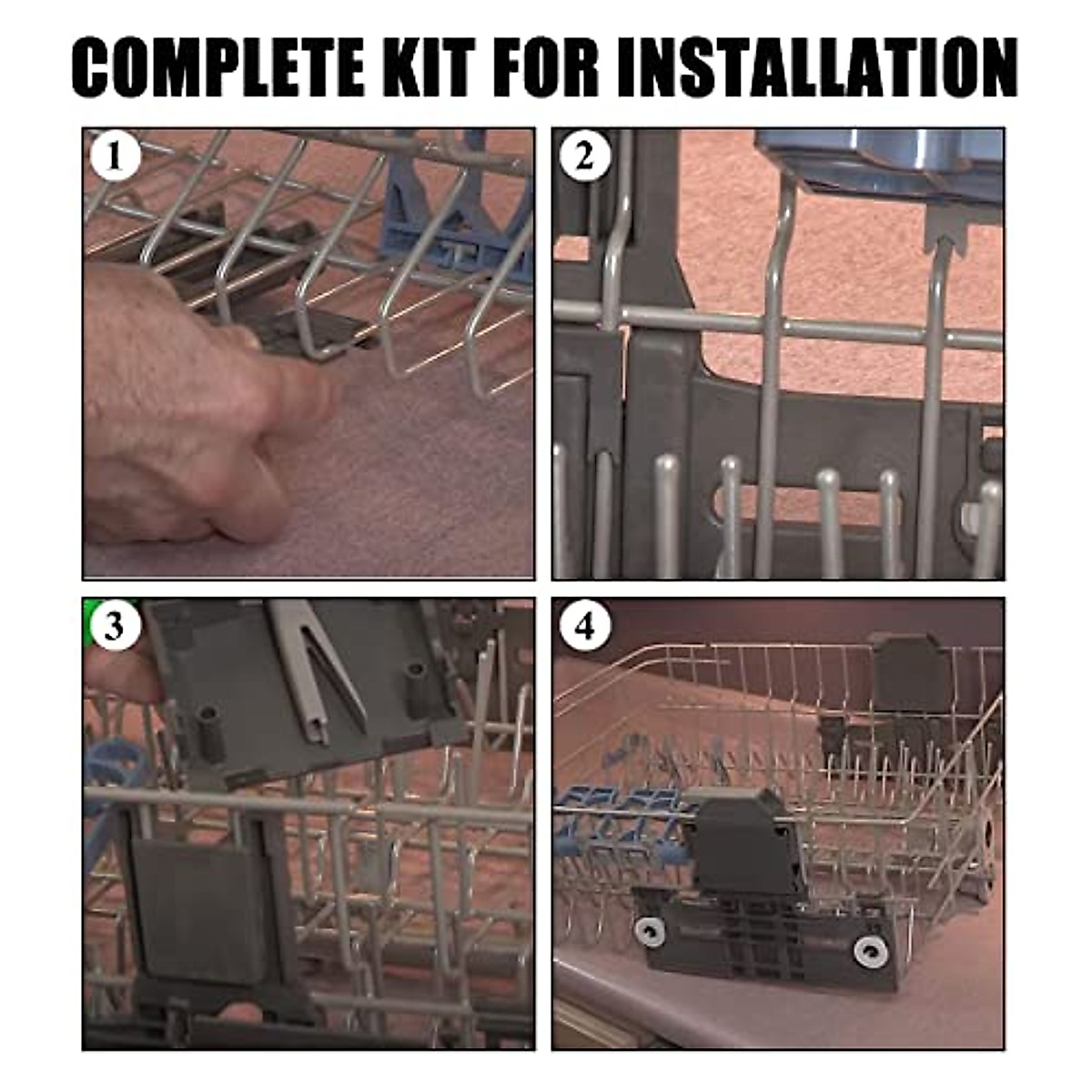 COMPLETE KIT FOR INSTALLATION

1

2

3

4