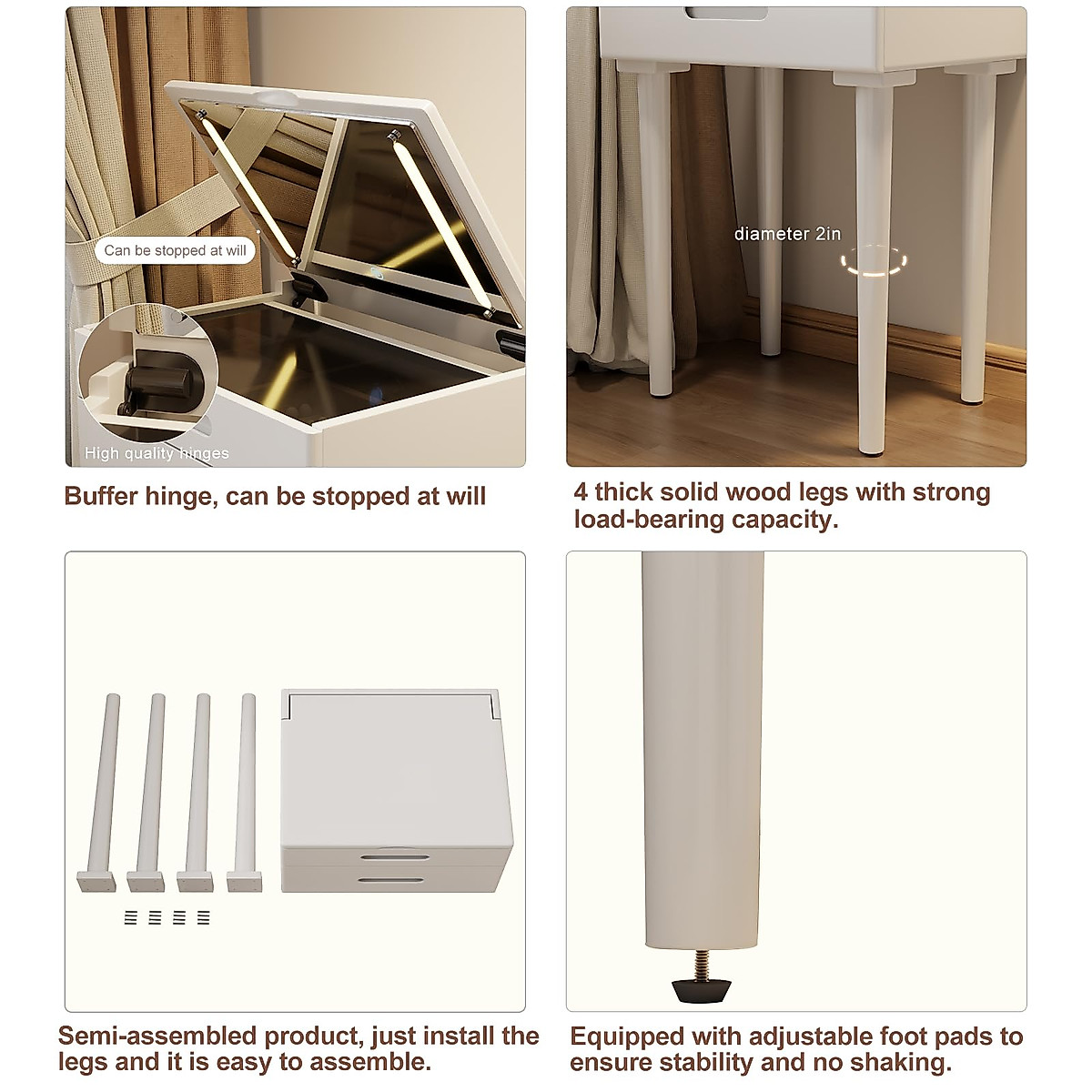 Can be stopped at will

High quality hinges

Buffer hinge, can be stopped at will

diameter 2in

4 thick solid wood legs with strong load-bearing capacity.

Semi-assembled product, just install the legs and it is easy to assemble.

Equipped with adjustable foot pads to ensure stability and no shaking.