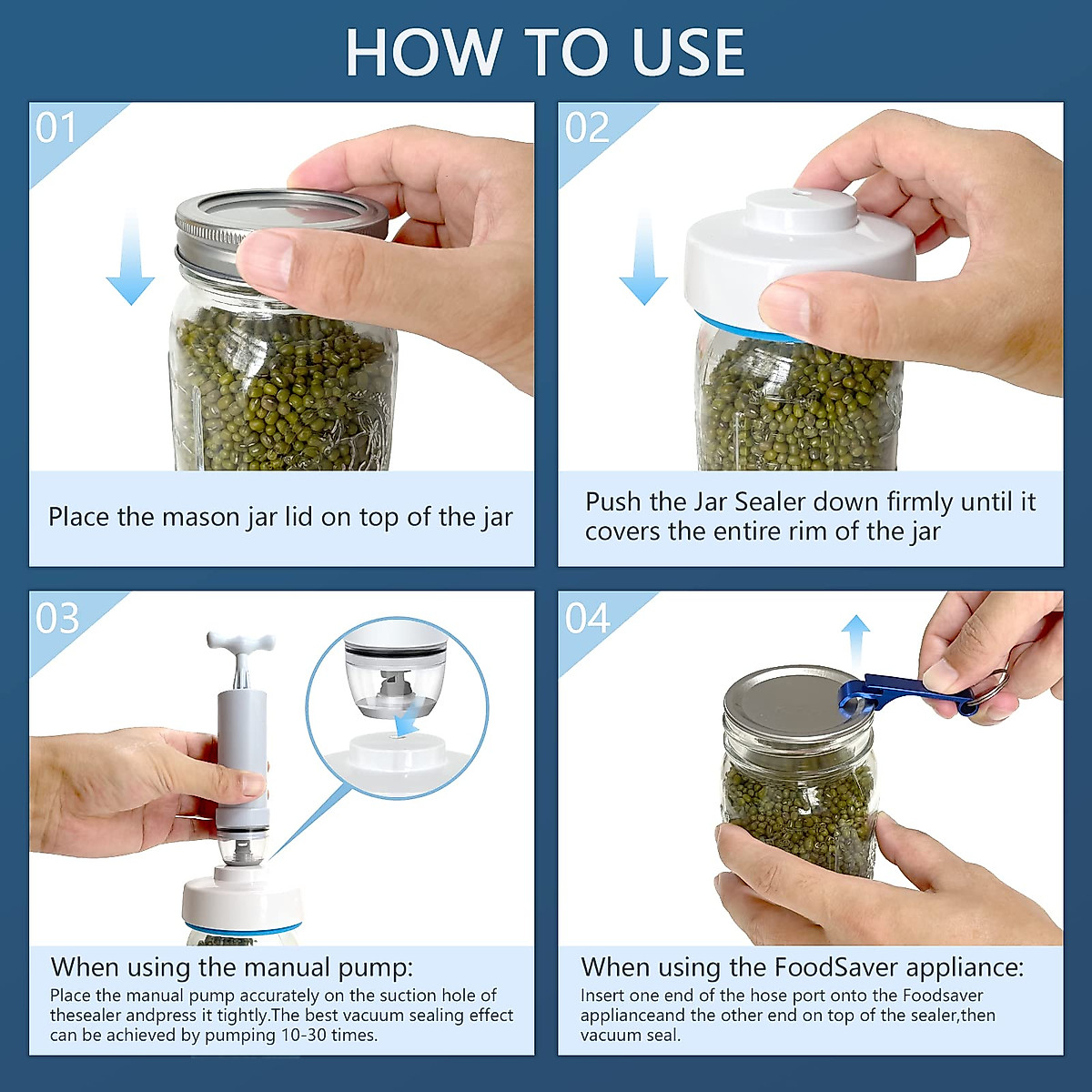 HOW TO USE

01

Place the mason jar lid on top of the jar

02

Push the Jar Sealer down firmly until it covers the entire rim of the jar

03

When using the manual pump:

Place the manual pump accurately on the suction hole of thesealer andpress it tightly.The best vacuum sealing effect can be achieved by pumping 10-30 times.

04

When using the FoodSaver appliance:

Insert one end of the hose port onto the Foodsaver applianceand the other end on top of the sealer,then vacuum seal.