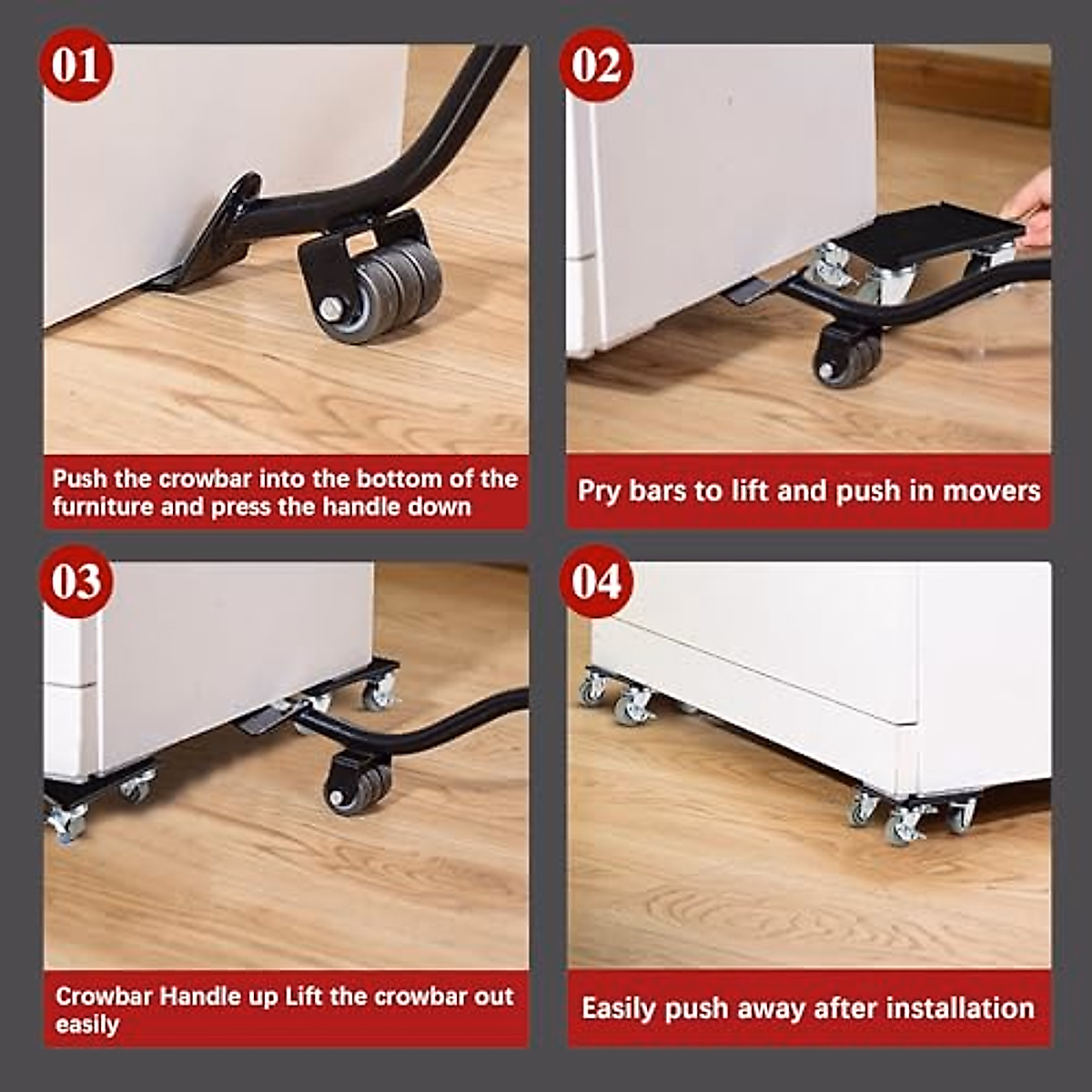 01

Push the crowbar into the bottom of the furniture and press the handle down

02

Pry bars to lift and push in movers

03

Crowbar Handle up Lift the crowbar out easily

04

Easily push away after installation