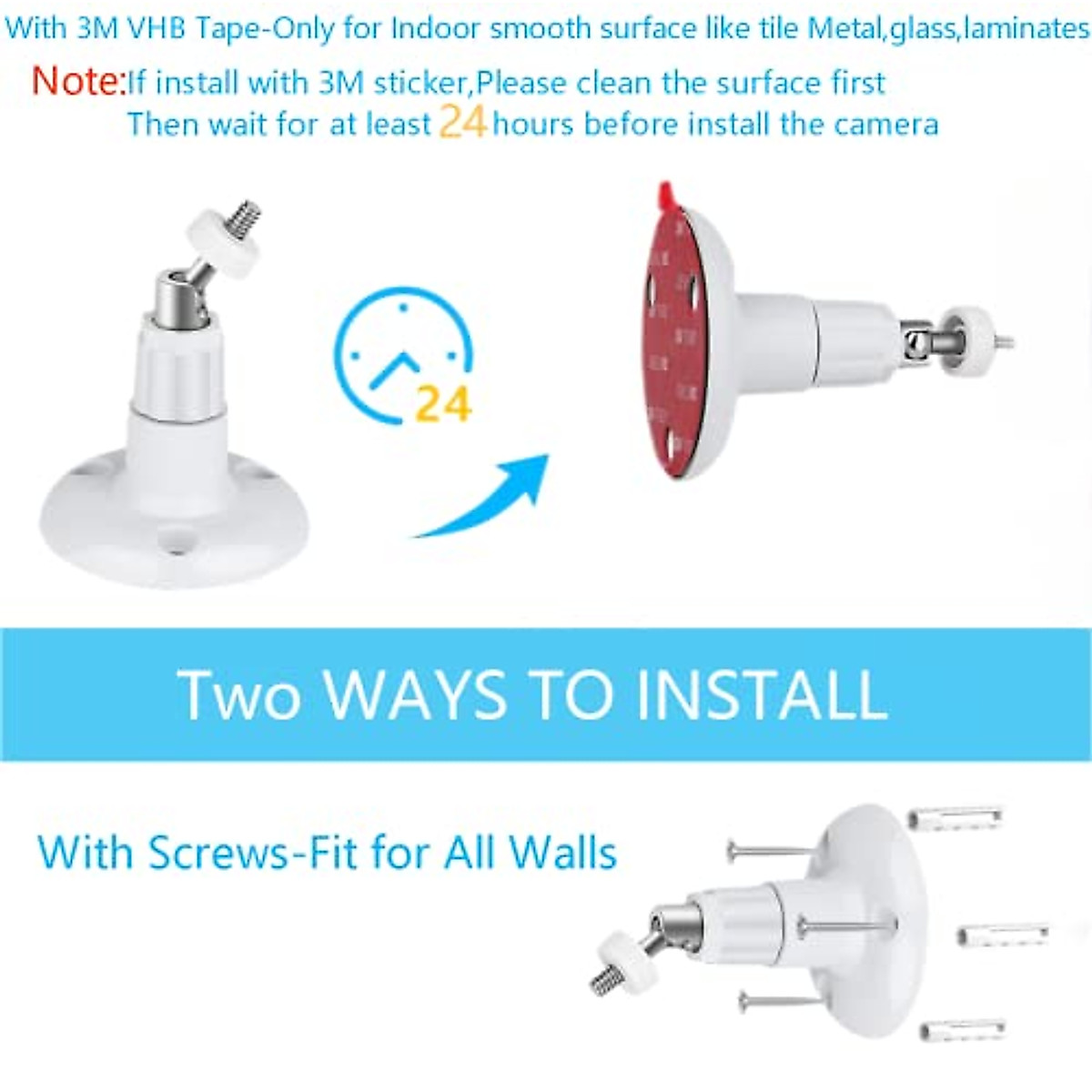 With 3M VHB Tape-Only for Indoor smooth surface like tile Metal,glass,laminates

Note:If install with 3M sticker,Please clean the surface first
Then wait for at least 24 hours before install the camera

24

Two WAYS TO INSTALL

With Screws-Fit for All Walls