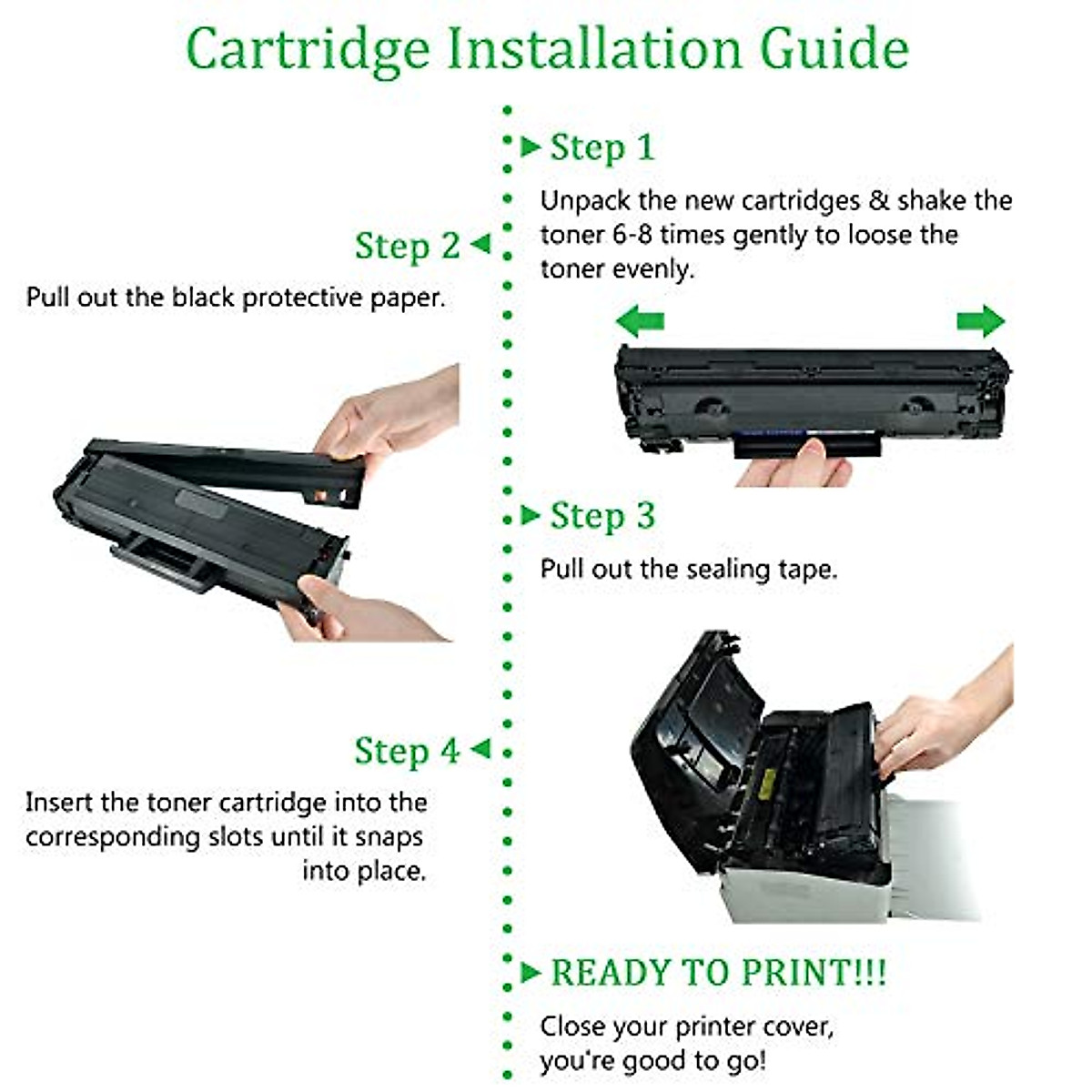 Cartridge Installation Guide

Step 1

Unpack the new cartridges & shake the toner 6-8 times gently to loose the toner evenly.

Step 2

Pull out the black protective paper.

Step 3

Pull out the sealing tape.

Step 4

Insert the toner cartridge into the corresponding slots until it snaps into place.

READY TO PRINT!!!

Close your printer cover, you're good to go!