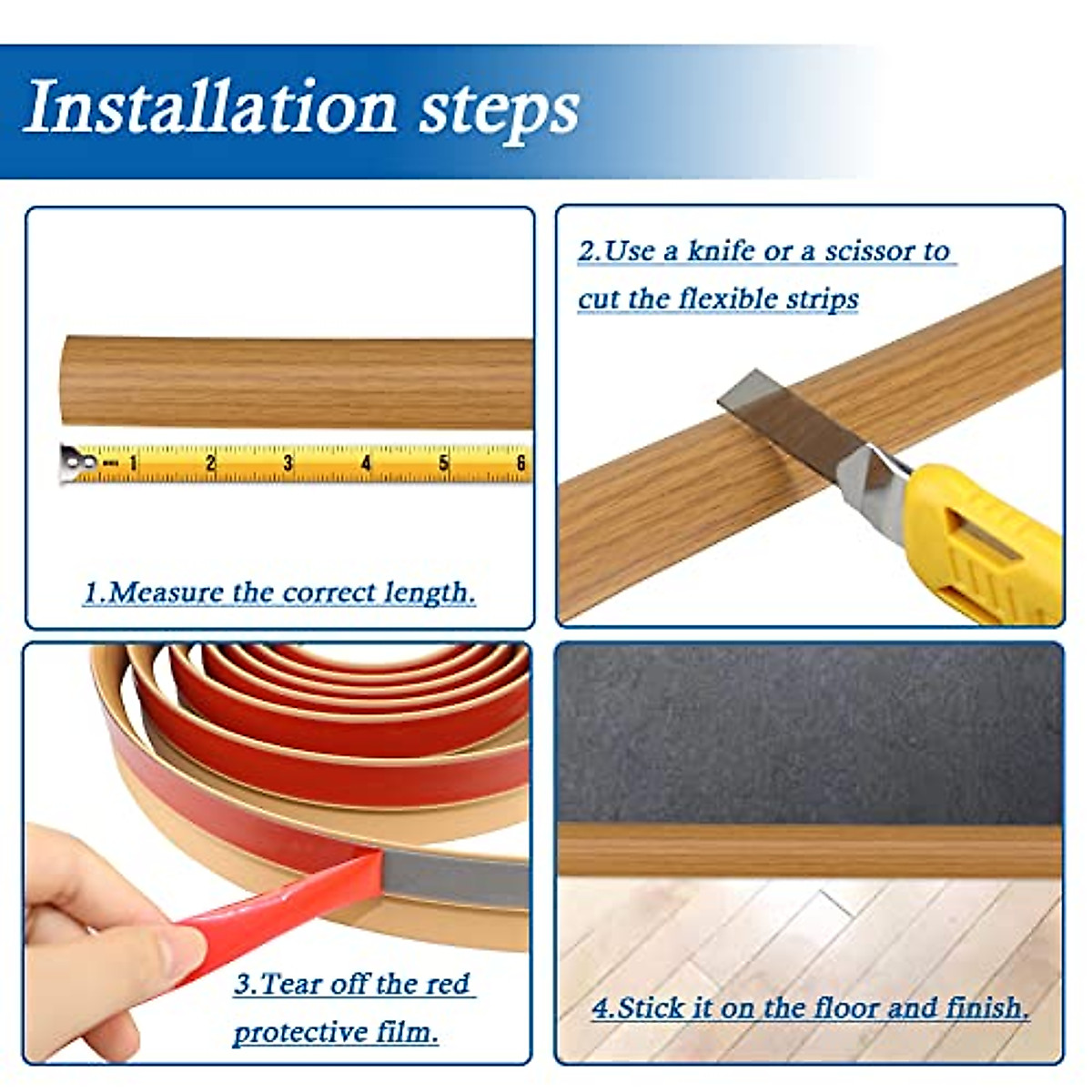 Installation steps

1 2 3 4 5 6

1.Measure the correct length.

2.Use a knife or a scissor to cut the flexible strips

3.Tear off the red protective film.

4.Stick it on the floor and finish.