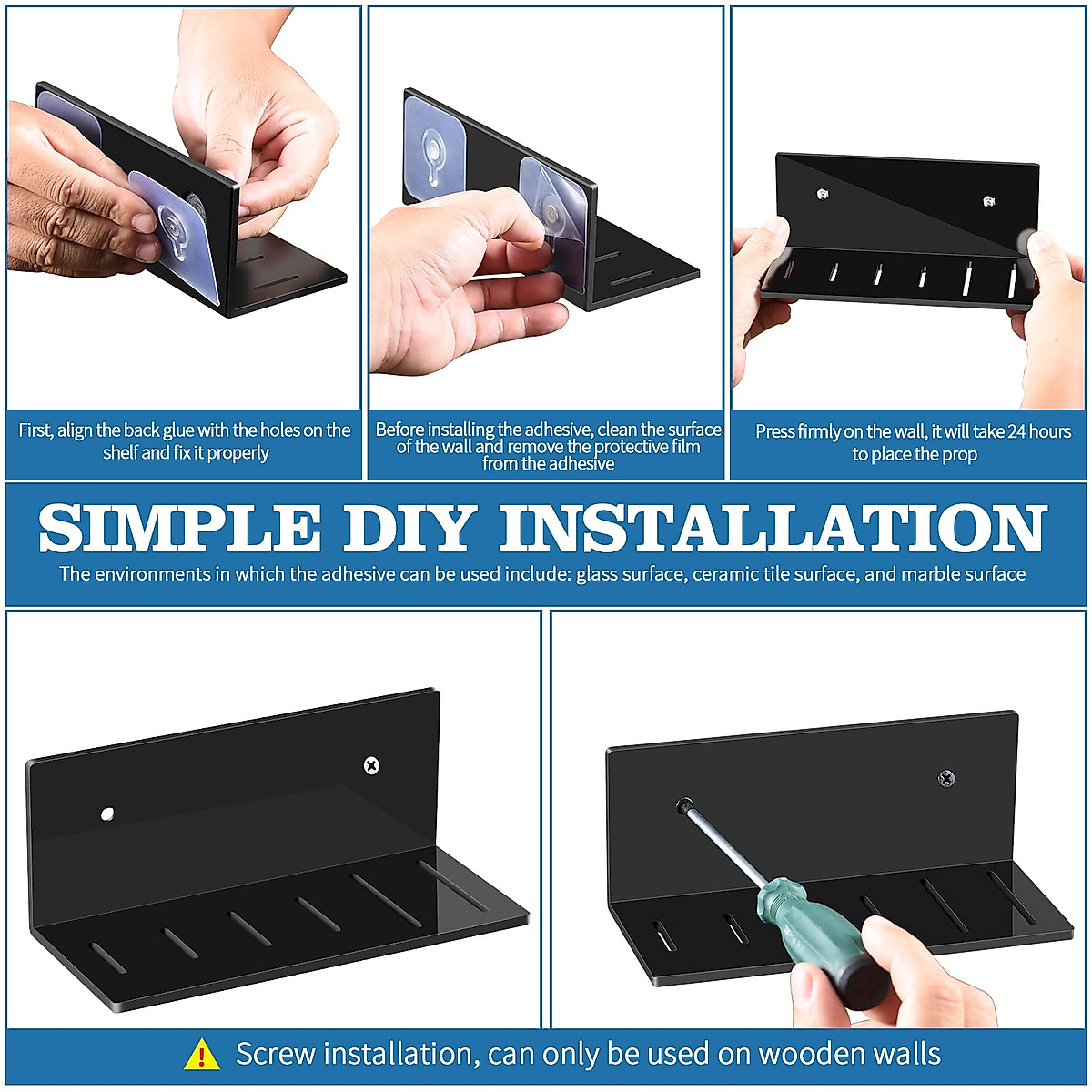 First, align the back glue with the holes on the shelf and fix it properly

Before installing the adhesive, clean the surface of the wall and remove the protective film from the adhesive

Press firmly on the wall, it will take 24 hours to place the prop

SIMPLE DIY INSTALLATION

The environments in which the adhesive can be used include: glass surface, ceramic tile surface, and marble surface

Screw installation, can only be used on wooden walls