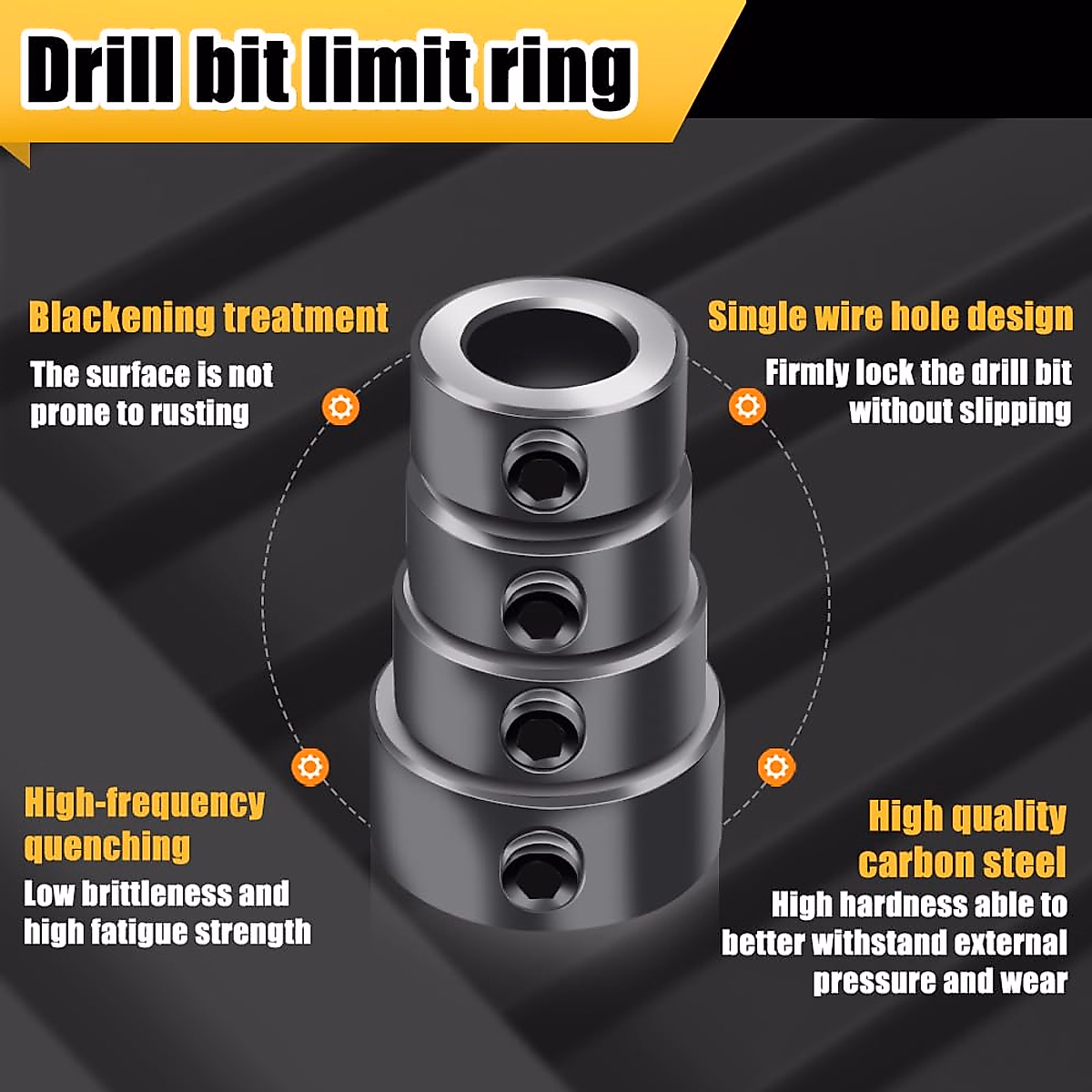 Drill bit limit ring

Blackening treatment
The surface is not prone to rusting

Single wire hole design
Firmly lock the drill bit without slipping

High-frequency quenching
Low brittleness and high fatigue strength

High quality carbon steel
High hardness able to better withstand external pressure and wear