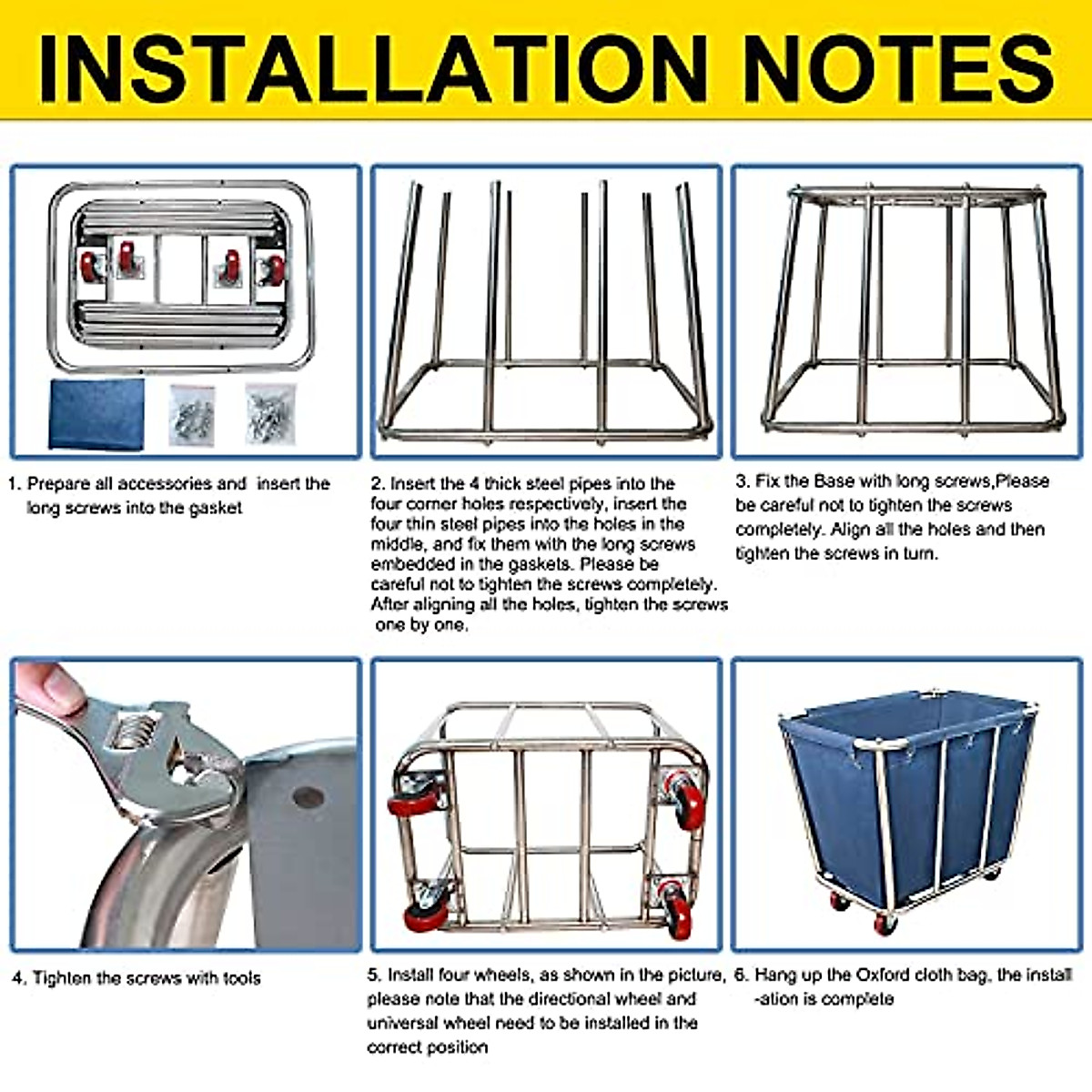 INSTALLATION NOTES

1. Prepare all accessories and insert the long screws into the gasket

2. Insert the 4 thick steel pipes into the four corner holes respectively, insert the four thin steel pipes into the holes in the middle, and fix them with the long screws embedded in the gaskets. Please be careful not to tighten the screws completely. After aligning all the holes, tighten the screws one by one.

3. Fix the Base with long screws,Please be careful not to tighten the screws completely. Align all the holes and then tighten the screws in turn.

4. Tighten the screws with tools

5. Install four wheels, as shown in the picture, please note that the directional wheel and universal wheel need to be installed in the correct position

6. Hang up the Oxford cloth bag, the install -ation is complete