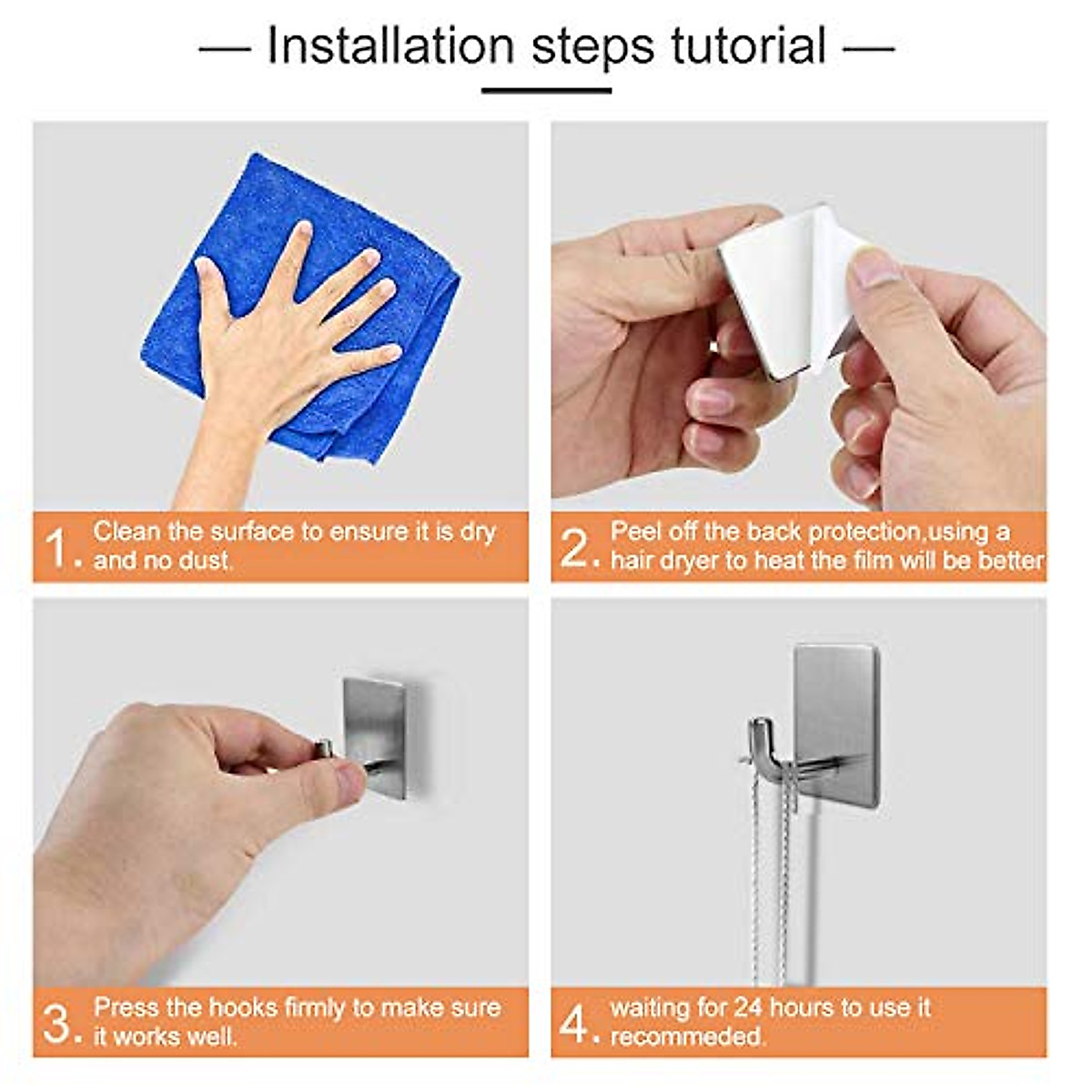 — Installation steps tutorial —

1. Clean the surface to ensure it is dry and no dust.

2. Peel off the back protection,using a hair dryer to heat the film will be better

3. Press the hooks firmly to make sure it works well.

4. waiting for 24 hours to use it recommeded.