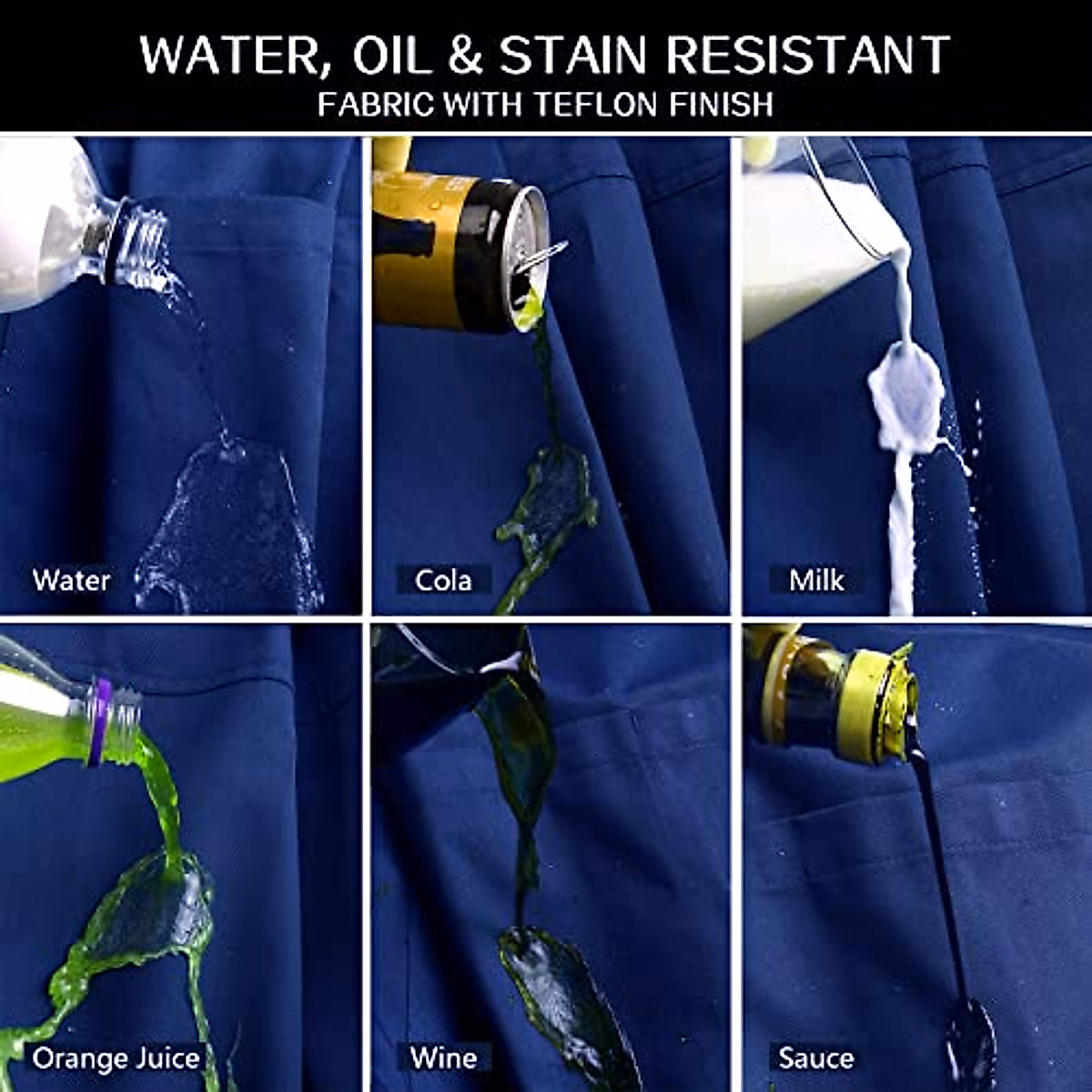 WATER, OIL & STAIN RESISTANT
FABRIC WITH TEFLON FINISH

Water

Cola

Milk

Orange Juice

Wine

Sauce