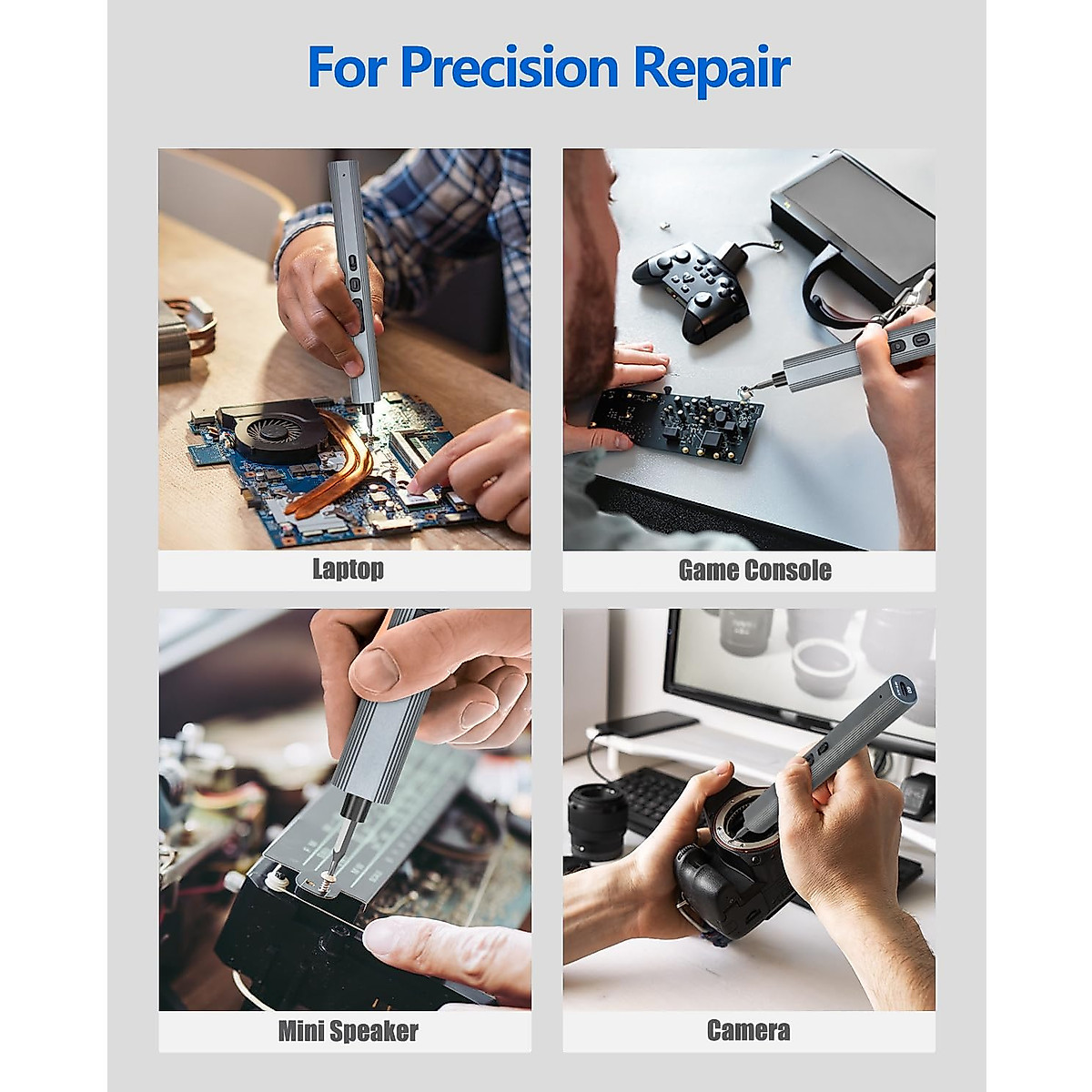 For Precision Repair

Laptop

Game Console

Mini Speaker

Camera