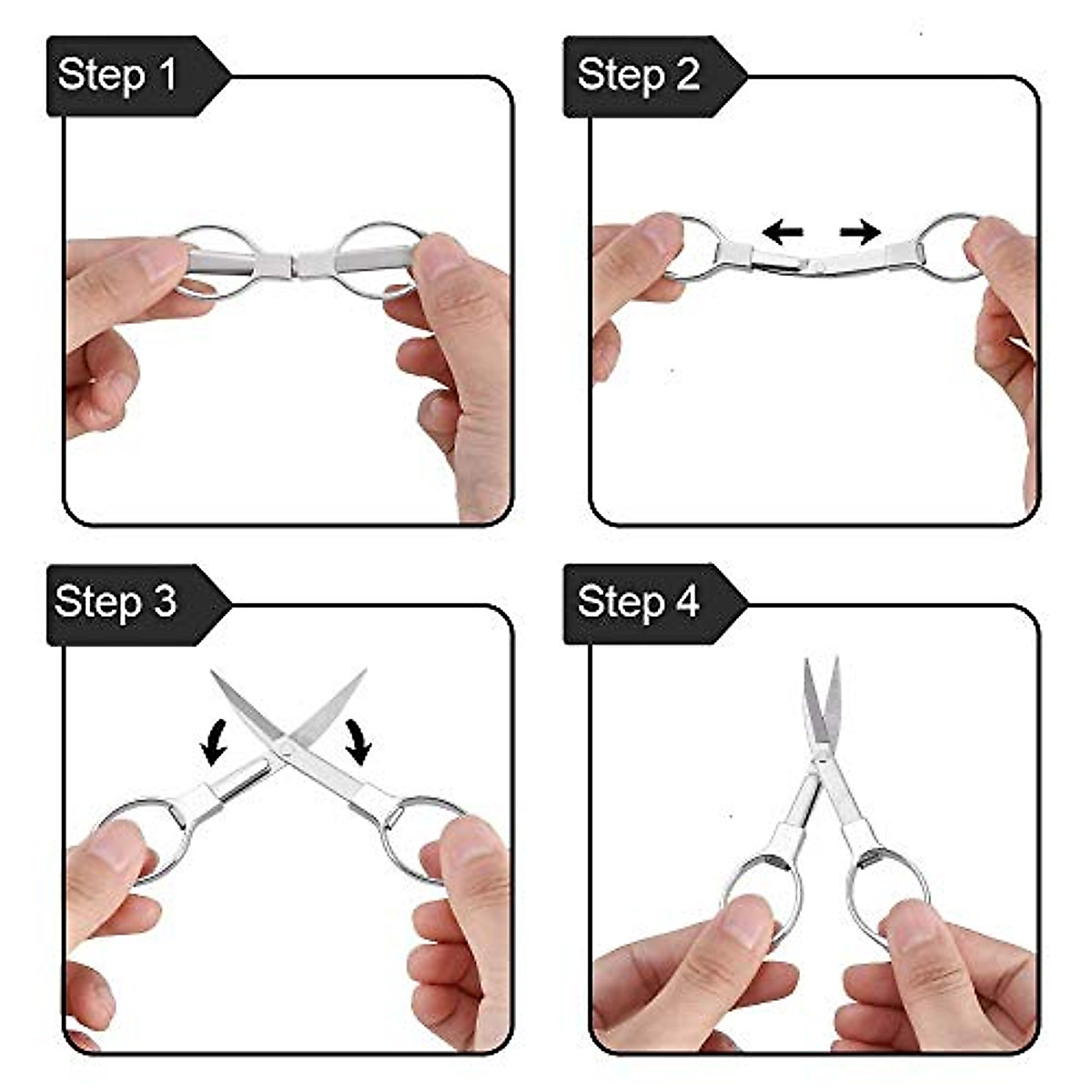 Step 1

Step 2

Step 3

Step 4