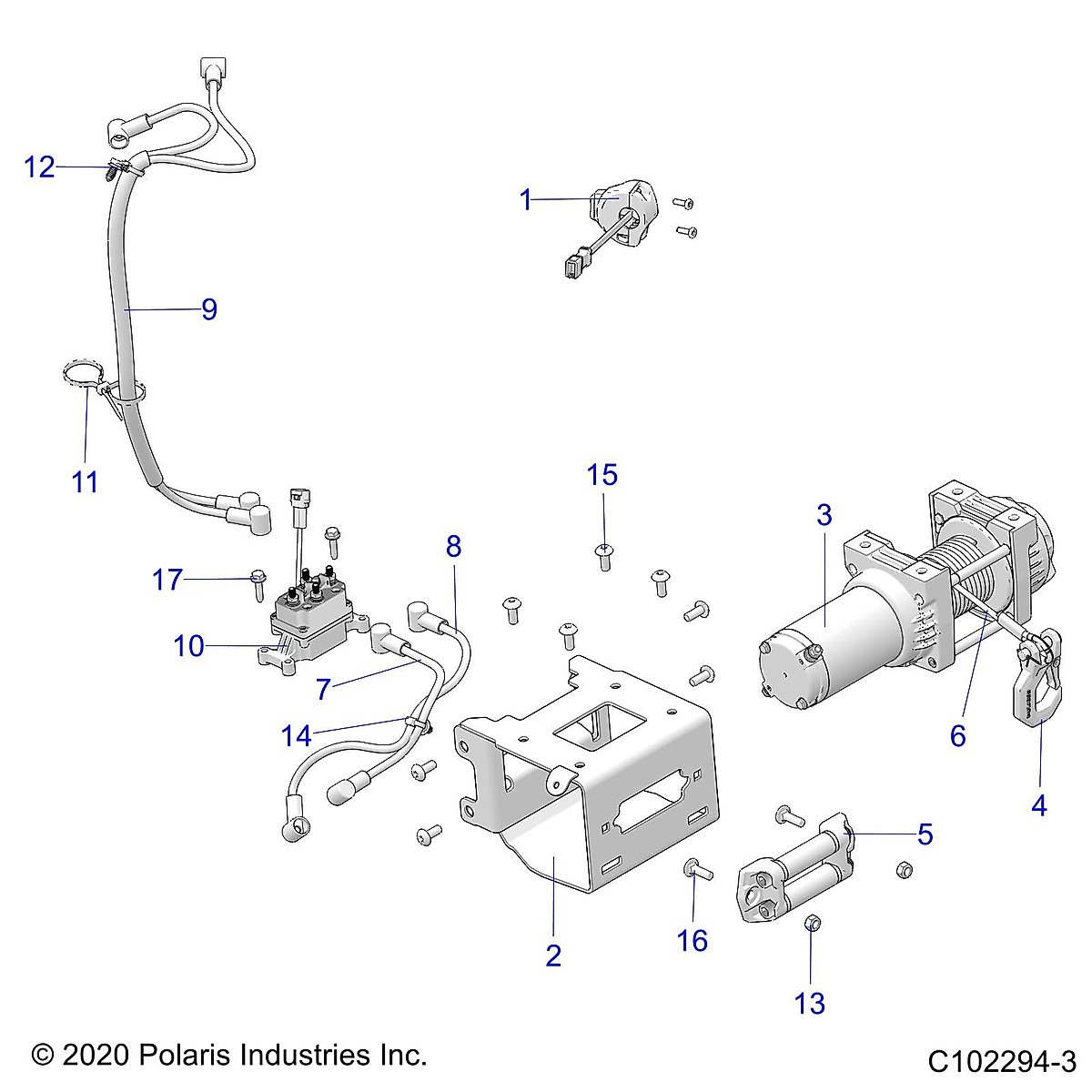 12
1
9
11
15
3
8
17
10
7
6
14
4
5
2
16
13
© 2020 Polaris Industries Inc.
C102294-3