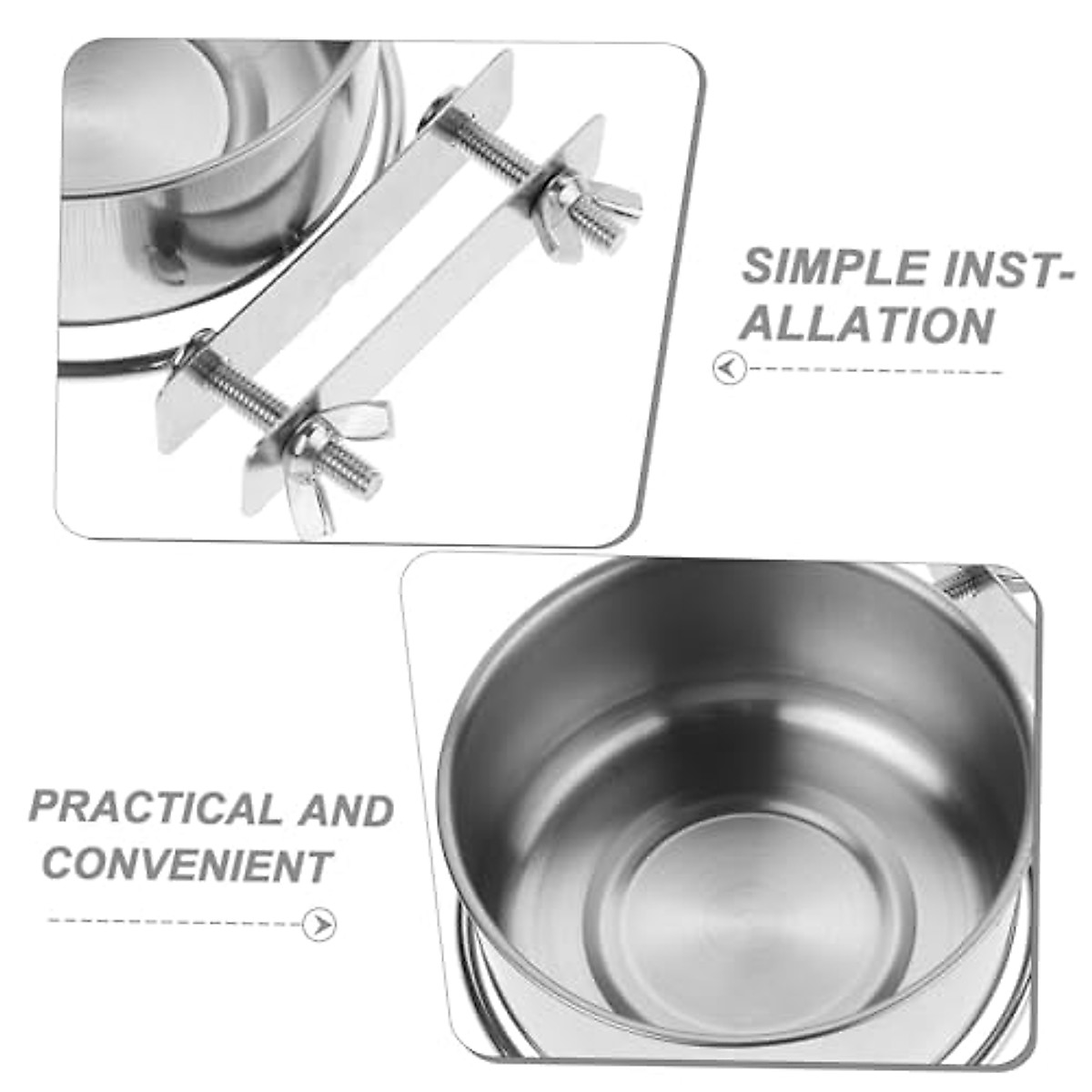 SIMPLE INSTALLATION

PRACTICAL AND CONVENIENT