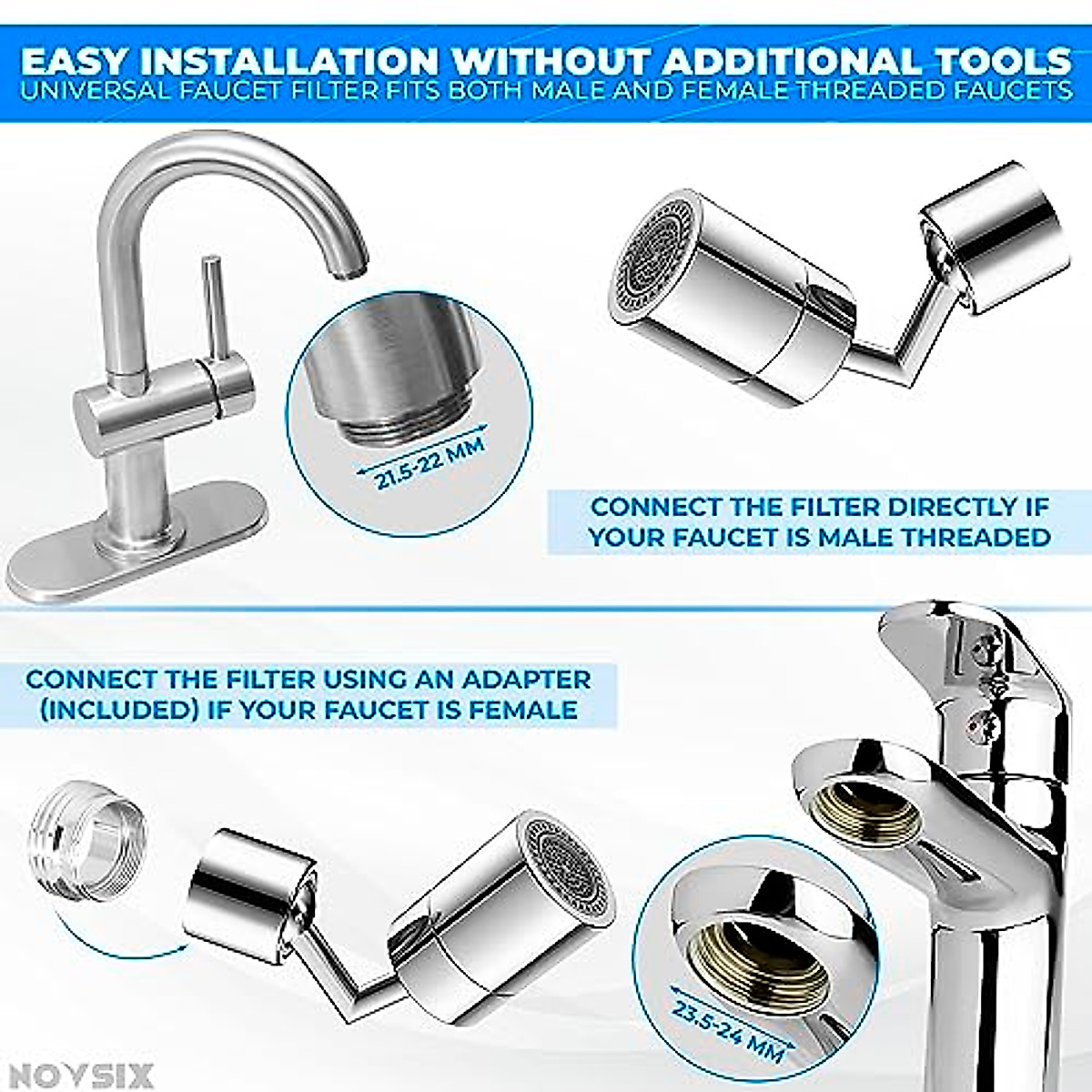 EASY INSTALLATION WITHOUT ADDITIONAL TOOLS
UNIVERSAL FAUCET FILTER FITS BOTH MALE AND FEMALE THREADED FAUCETS

21.5-22 MM

CONNECT THE FILTER DIRECTLY IF YOUR FAUCET IS MALE THREADED

CONNECT THE FILTER USING AN ADAPTER (INCLUDED) IF YOUR FAUCET IS FEMALE

23.5-24 MM

NOVSIX