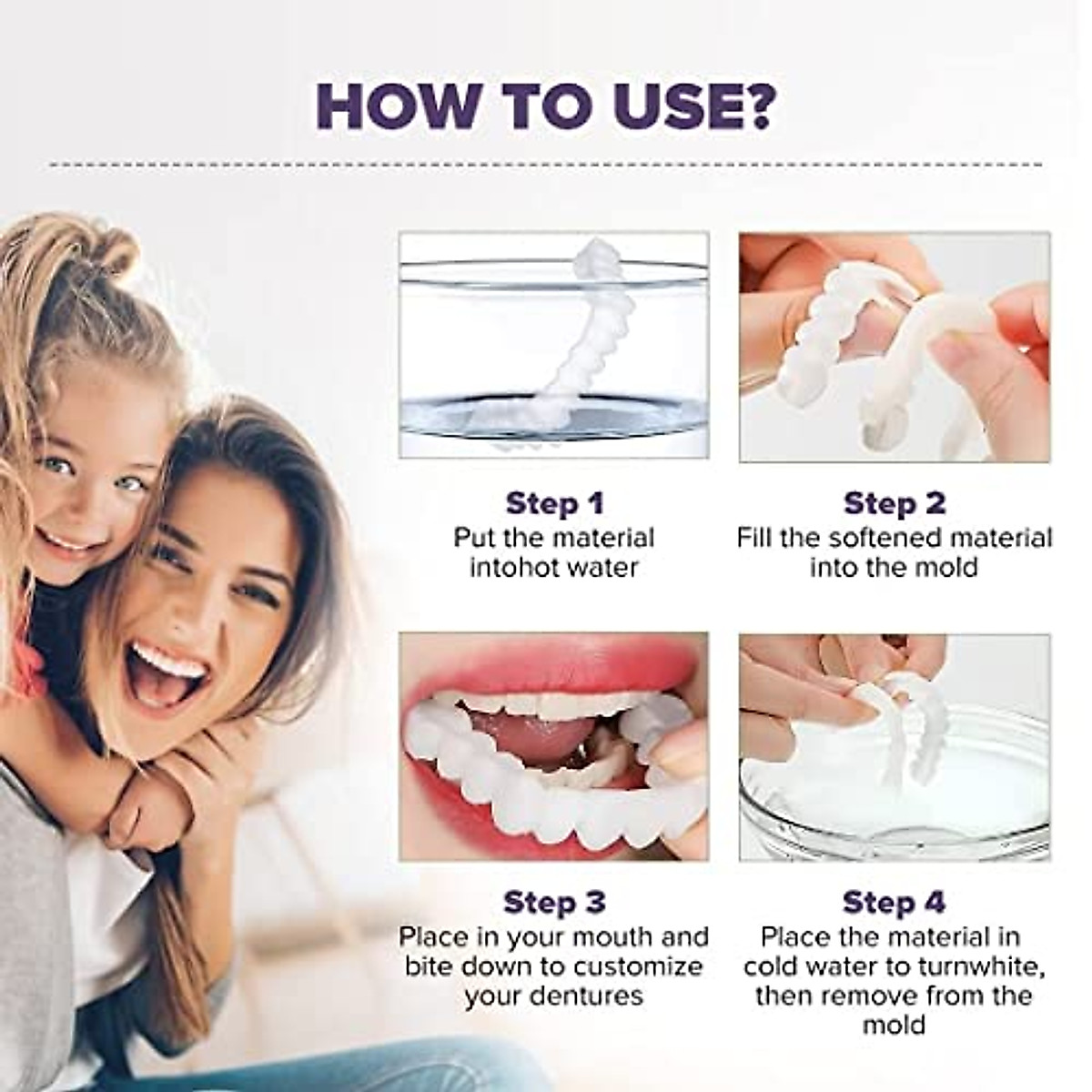 HOW TO USE?

Step 1
Put the material intohot water

Step 2
Fill the softened material into the mold

Step 3
Place in your mouth and bite down to customize your dentures

Step 4
Place the material in cold water to turnwhite, then remove from the mold