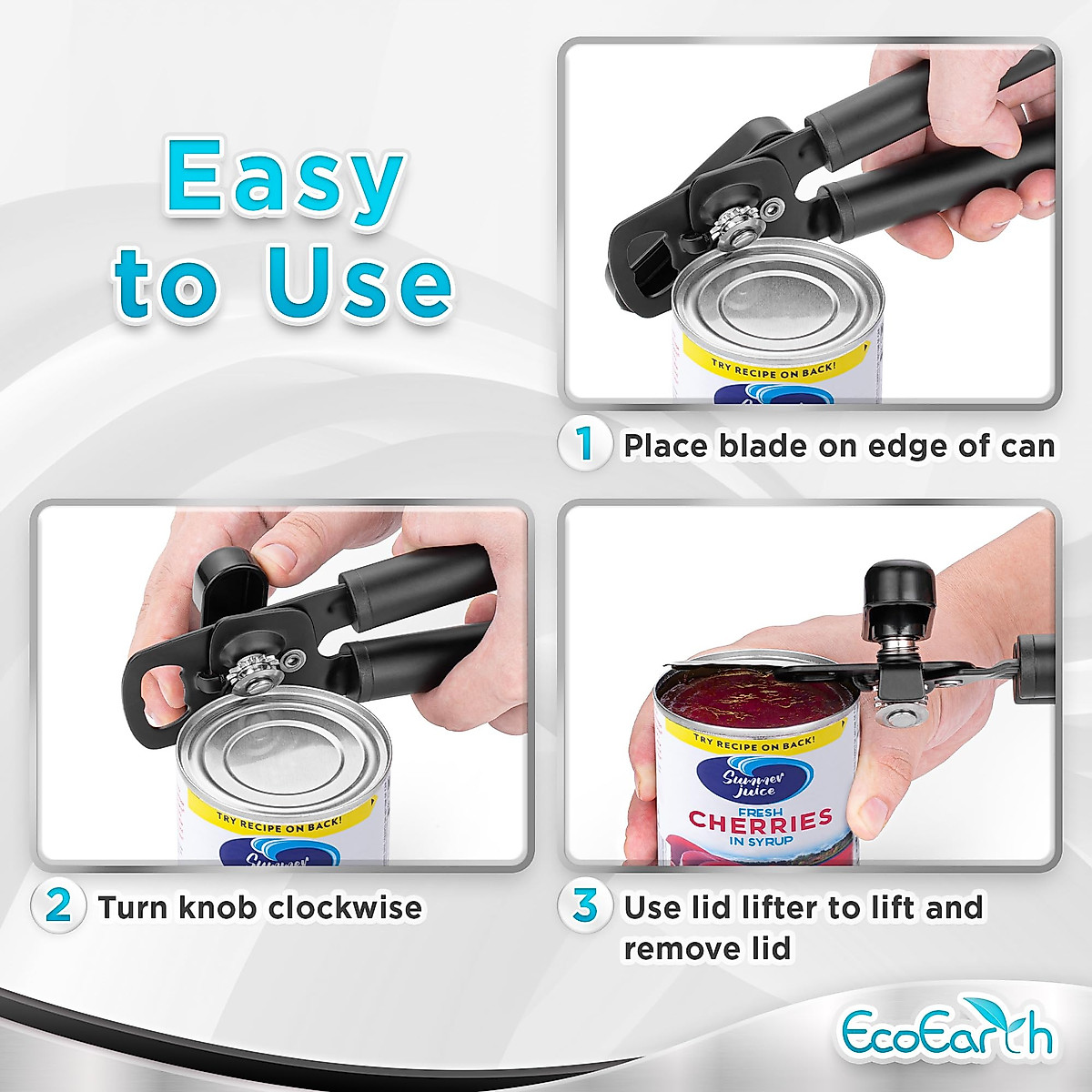 Easy to Use

TRY RECIPE ON BACK!

1 Place blade on edge of can

TRY RECIPE ON BACK!

Summer

2 Turn knob clockwise

TRY RECIPE ON BACK!

Summer Juice

FRESH CHERRIES IN SYRUP

3 Use lid lifter to lift and remove lid

EcoEarth