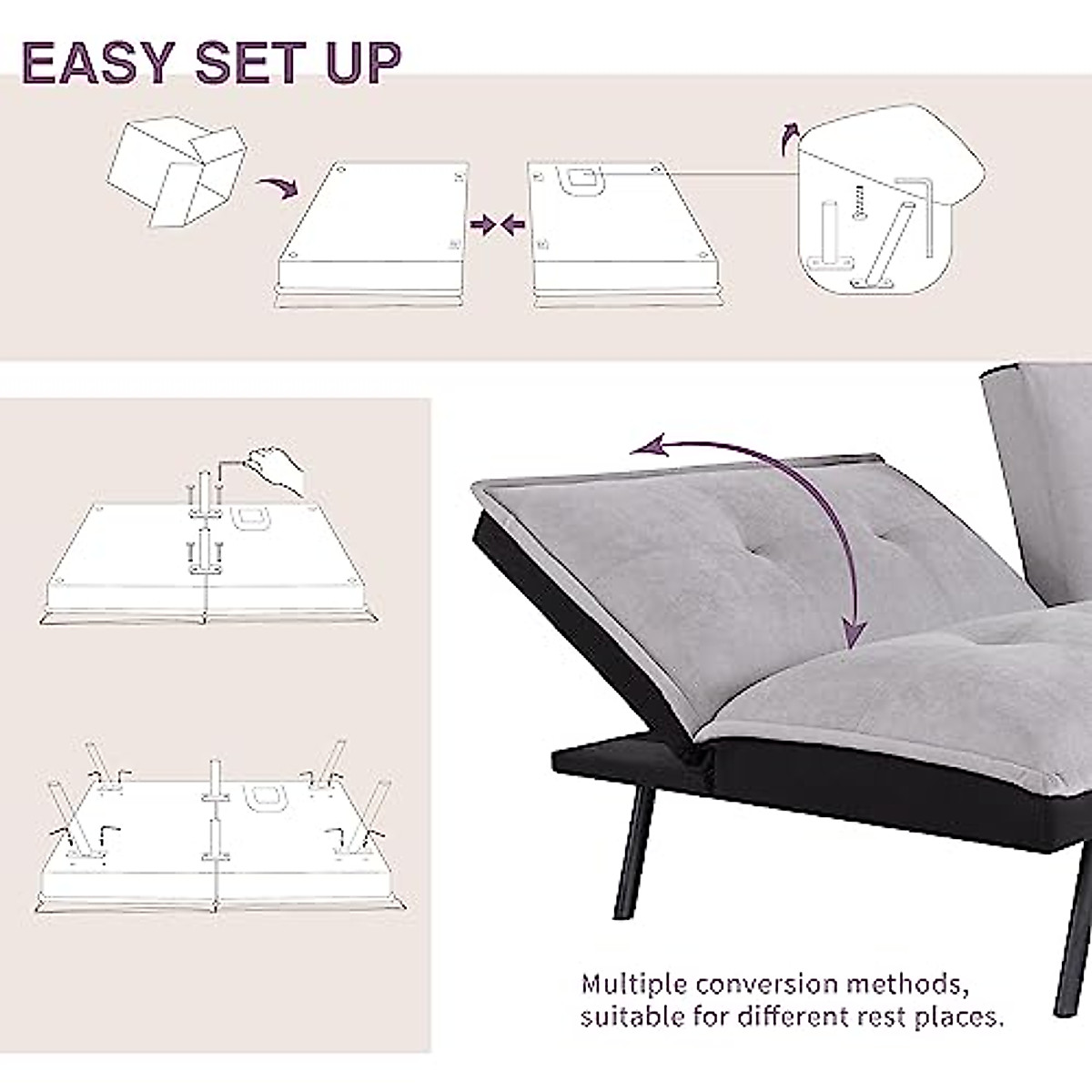 EASY SET UP

Multiple conversion methods, suitable for different rest places.