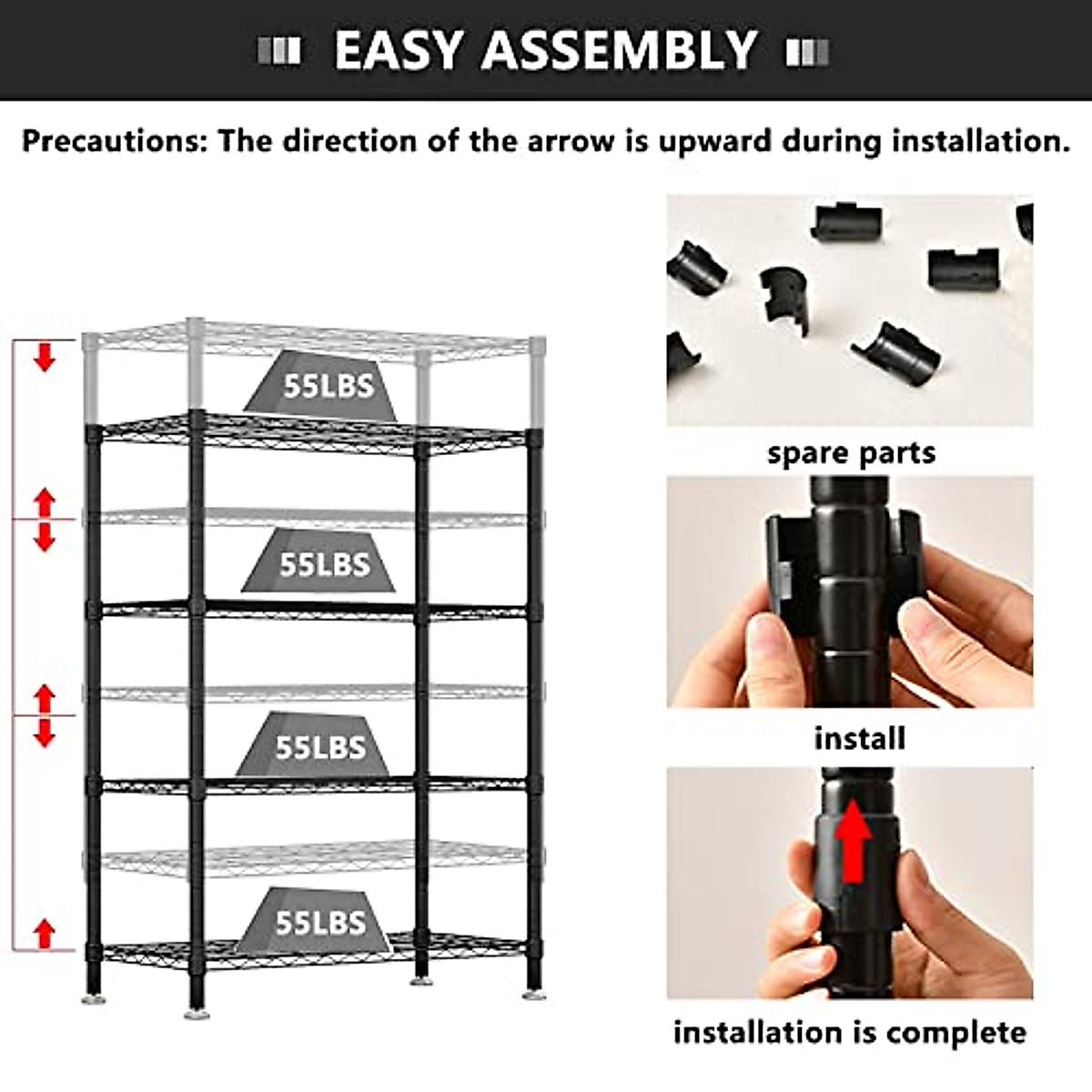 EASY ASSEMBLY

Precautions: The direction of the arrow is upward during installation.

55LBS

55LBS

55LBS

55LBS

spare parts

install

installation is complete