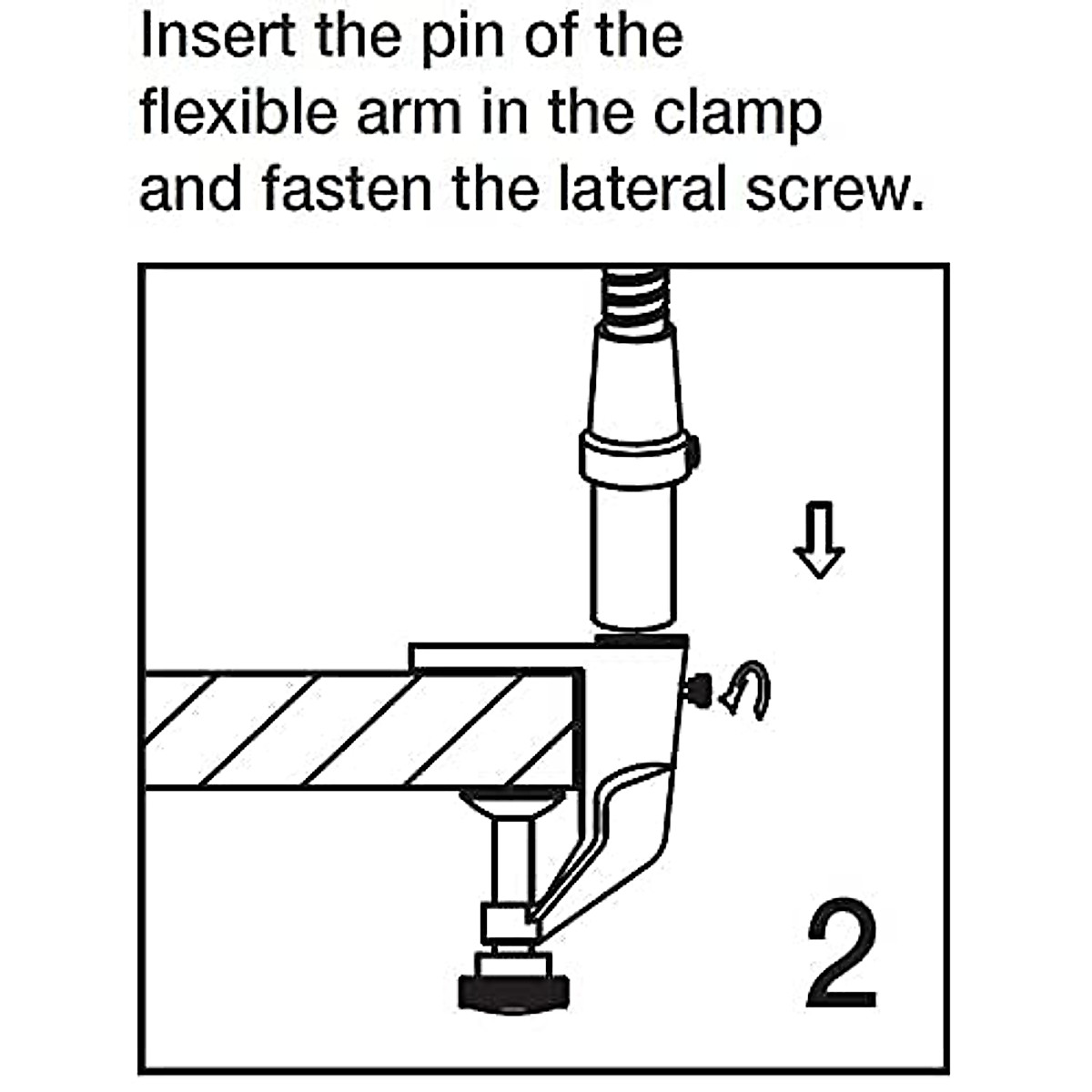 Insert the pin of the flexible arm in the clamp and fasten the lateral screw.

2