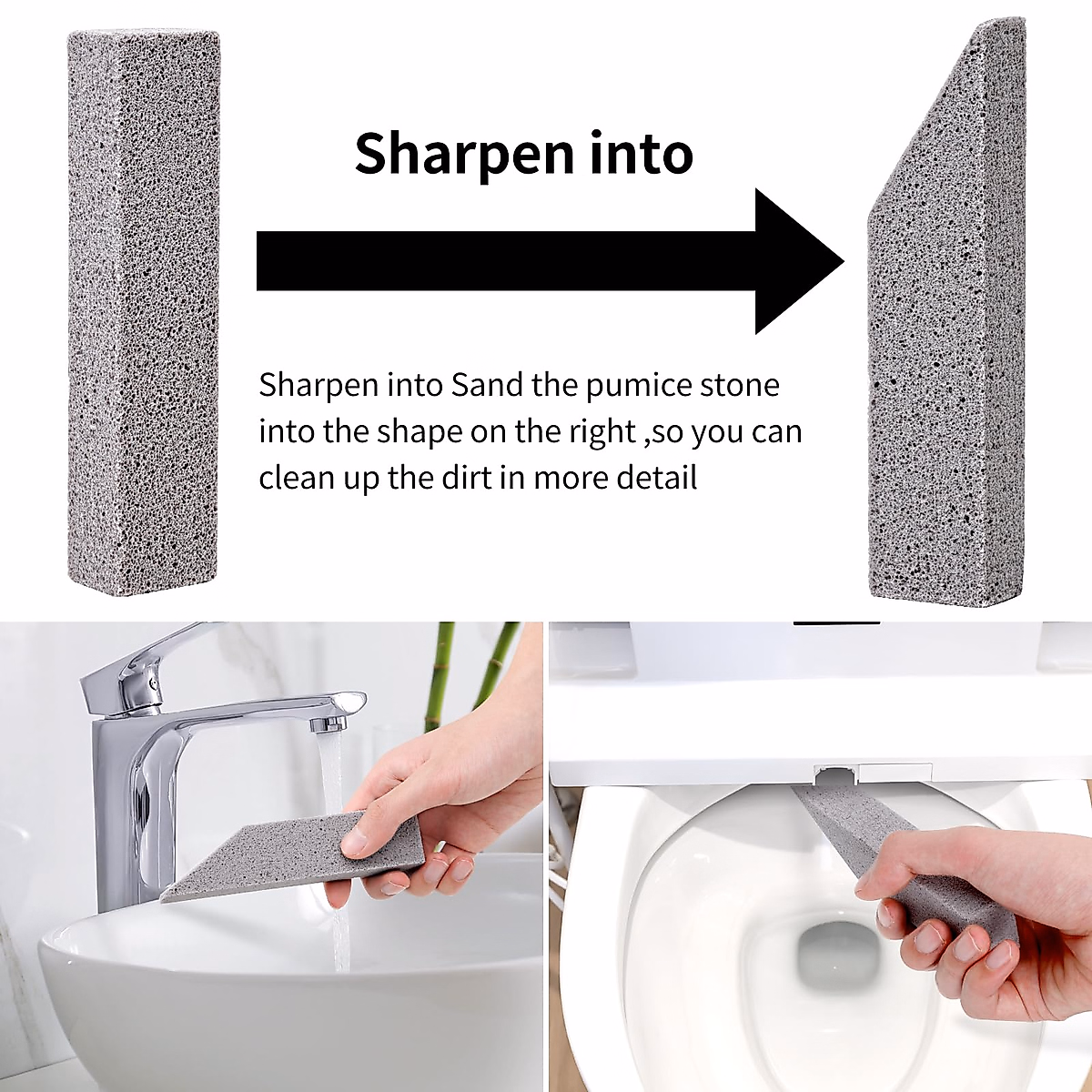 Sharpen into

Sharpen into Sand the pumice stone into the shape on the right ,so you can clean up the dirt in more detail